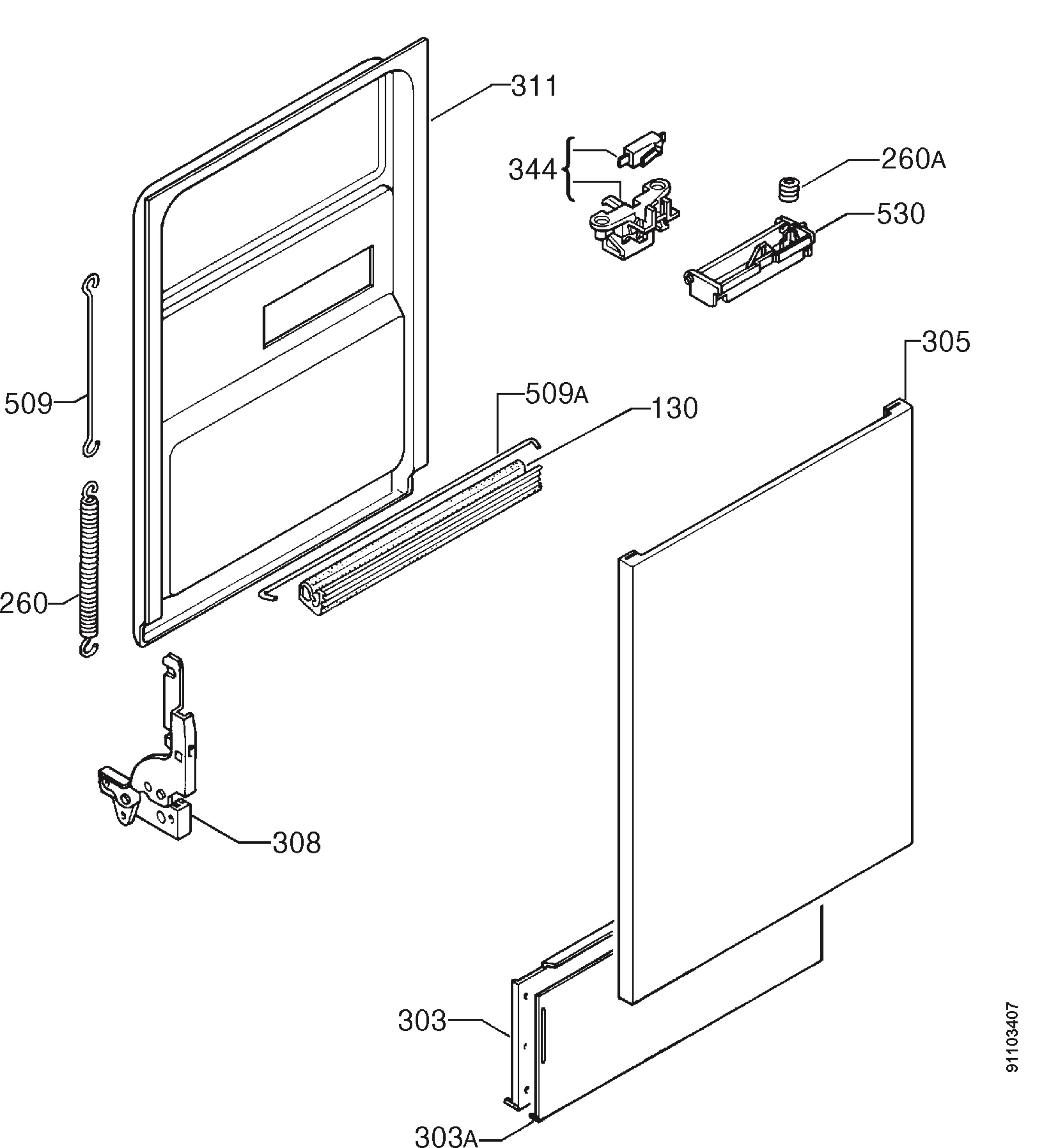 311
344
260A
530
305
509
509A
130
260
308
303
303A
91103407