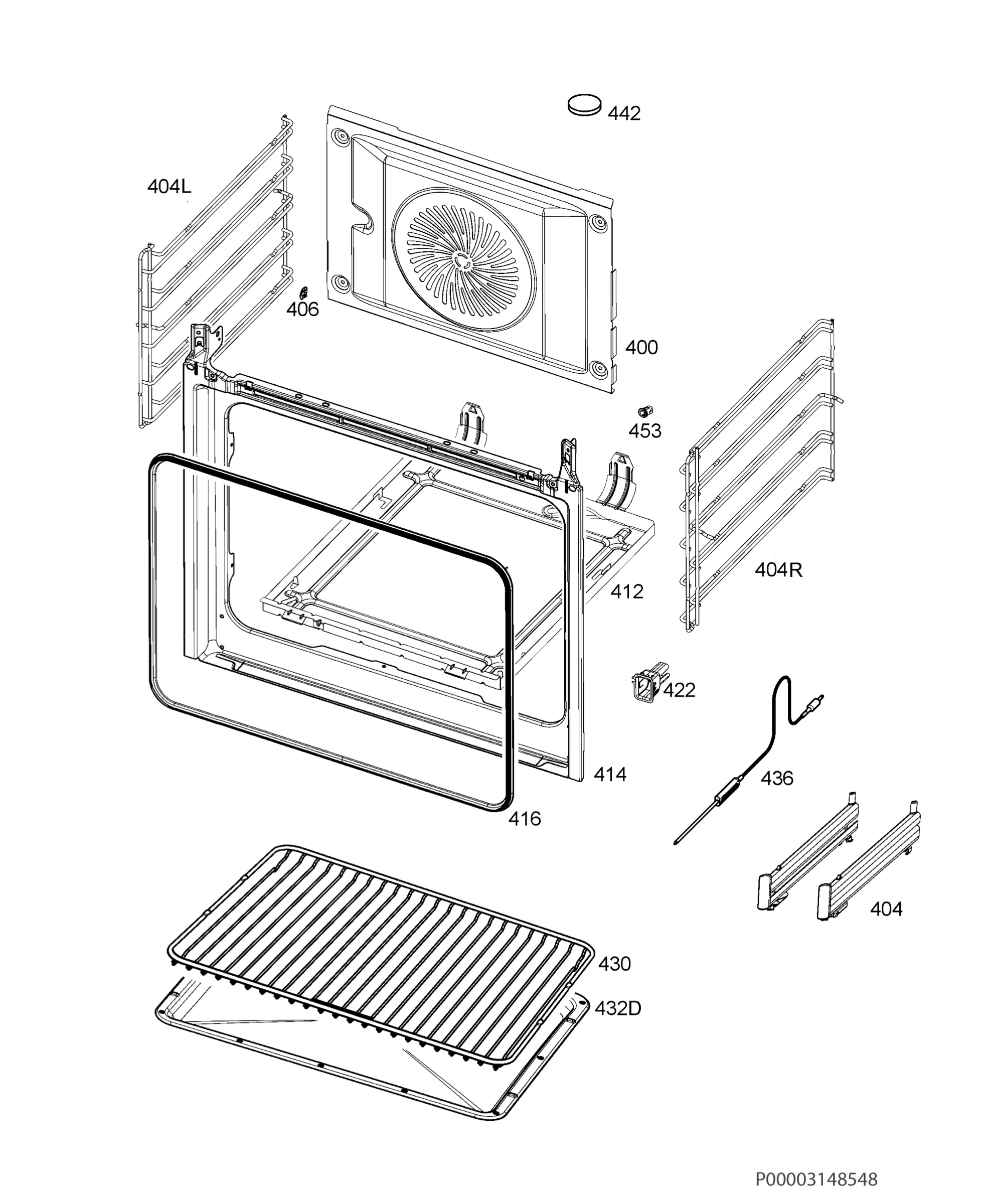 442

404L

406

400

453

404R

412

422

414

436

416

404

430

432D

P00003148548