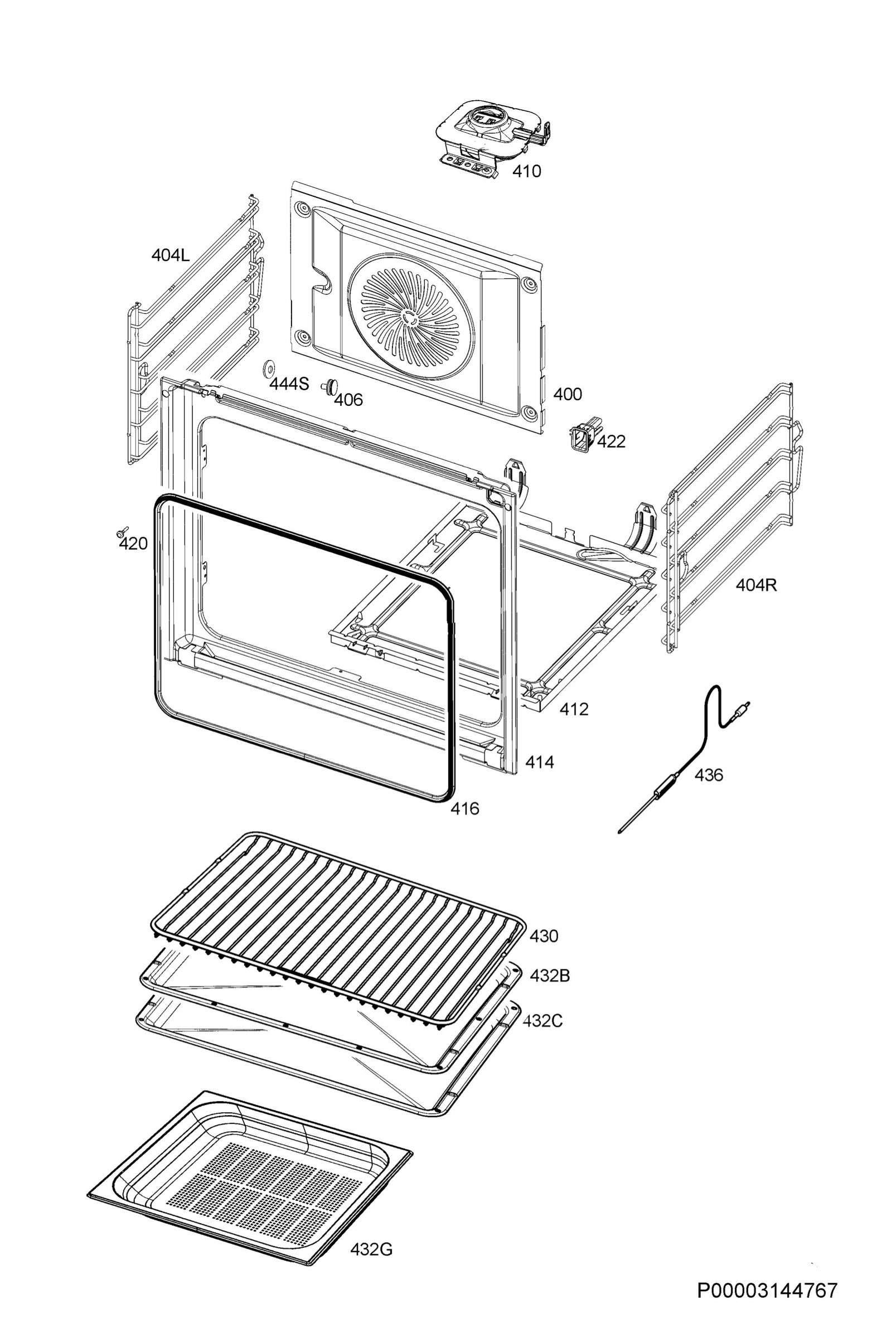 410

404L

444S

406

400

422

420

404R

412

414

436

416

430

432B

432C

432G

P00003144767