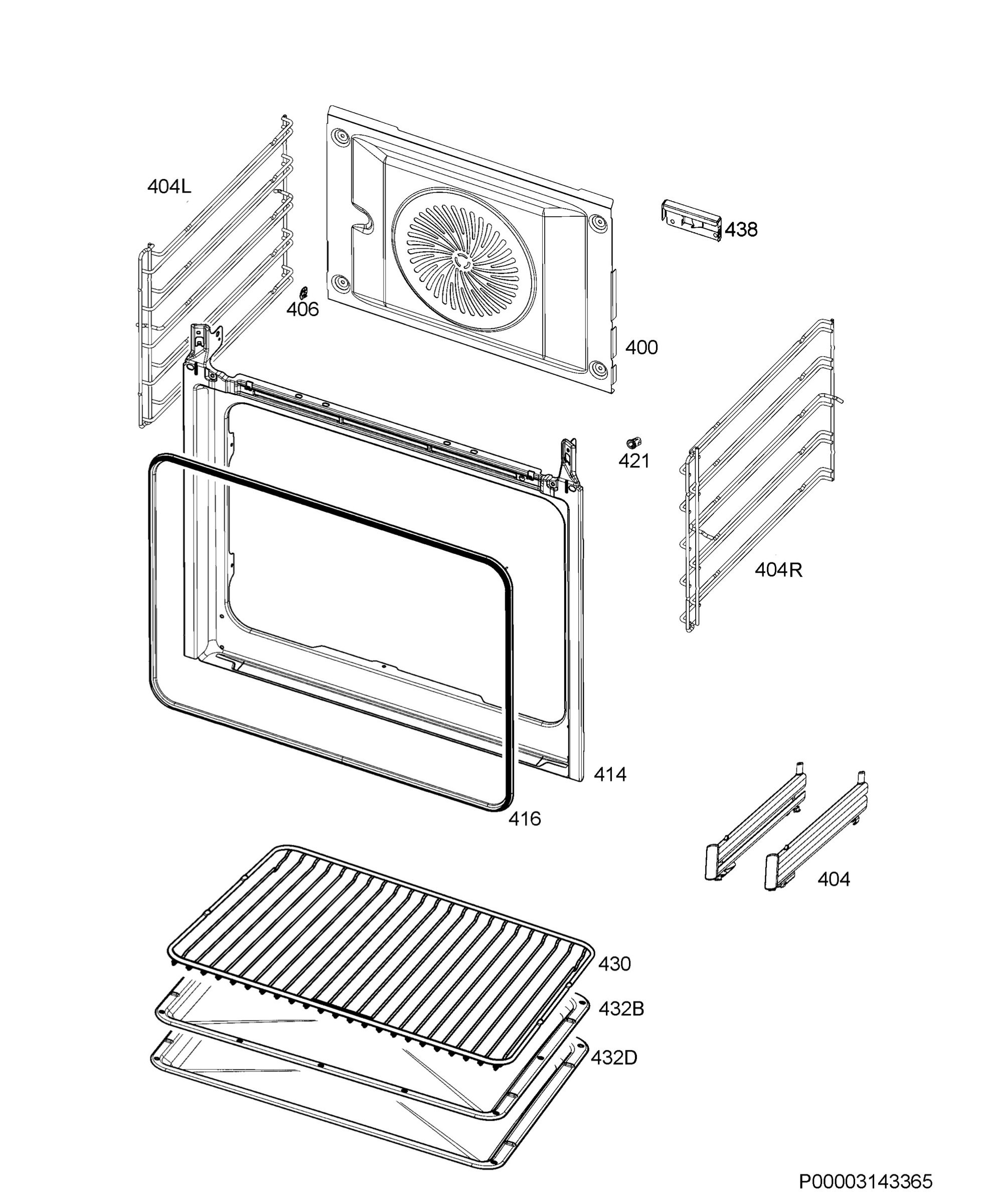 404L
438
406
400
421
404R
414
416
404
430
432B
432D
P00003143365