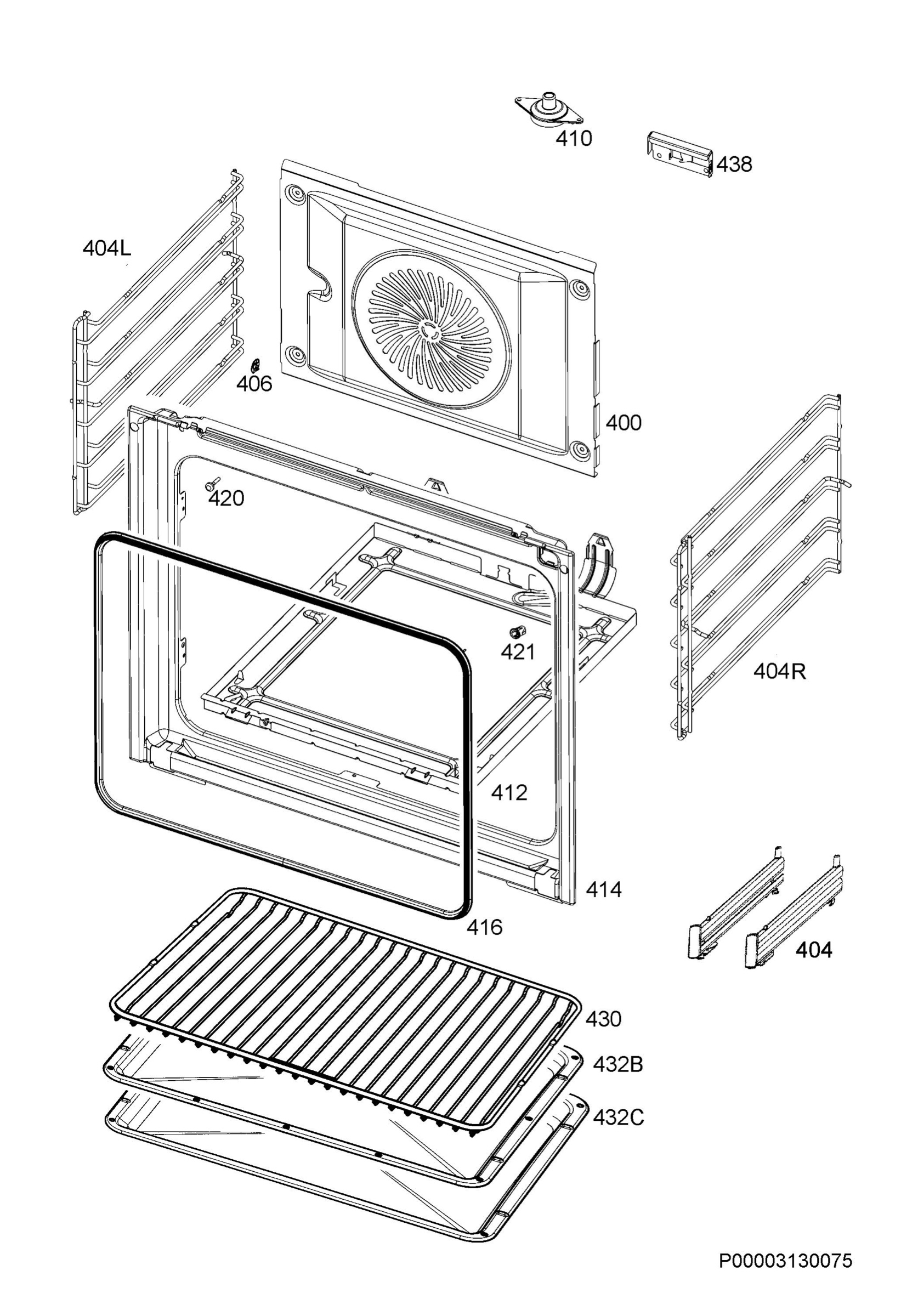 410
438
404L
406
400
420
421
404R
412
414
416
404
430
432B
432C
P00003130075