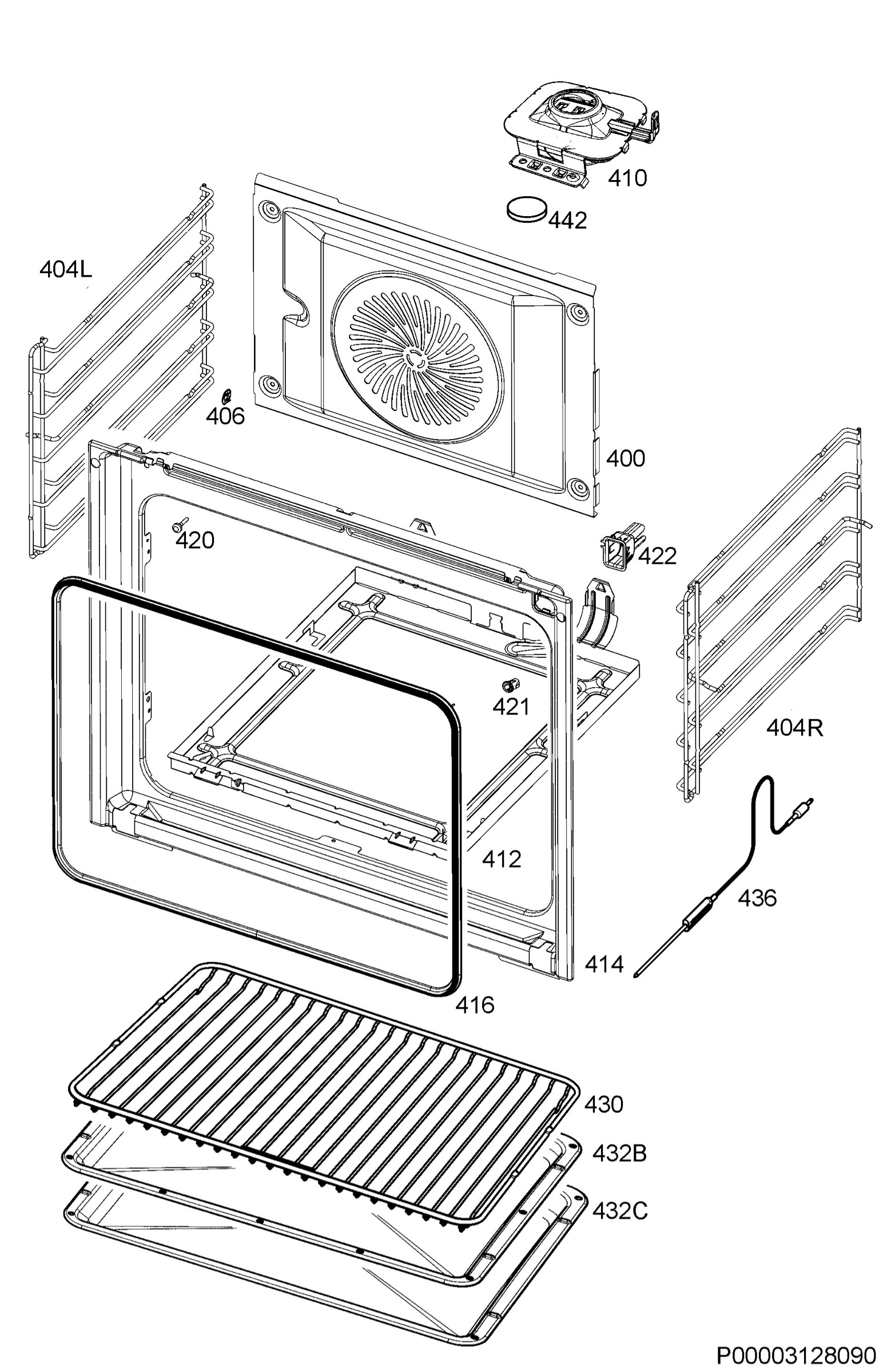 410

442

404L

406

400

420

422

421

404R

412

436

414

416

430

432B

432C

P00003128090