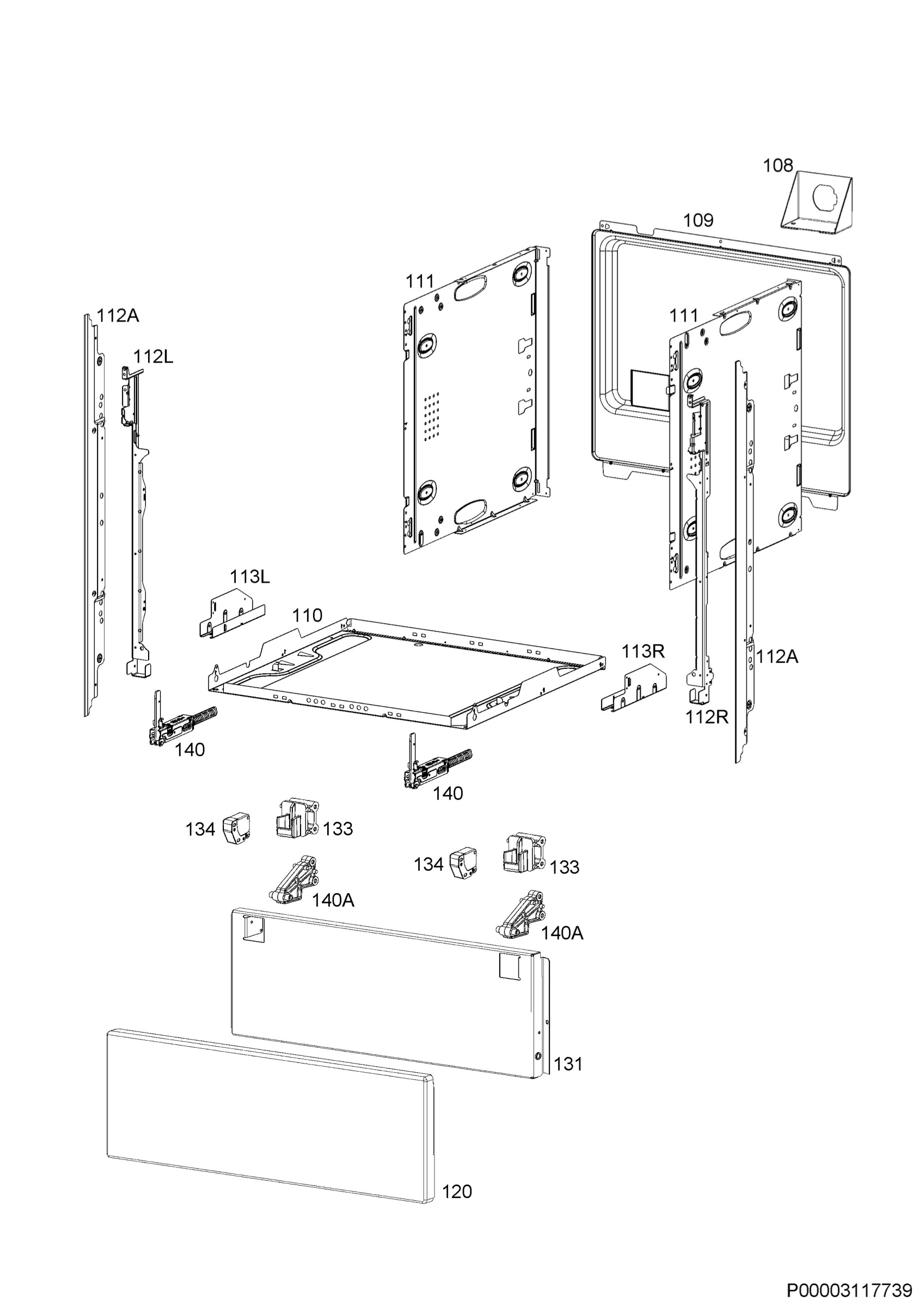 108
109
111
111
112A
112L
113L
110
113R
112A
112R
140
140
134
133
134
133
140A
140A
131
120
P00003117739