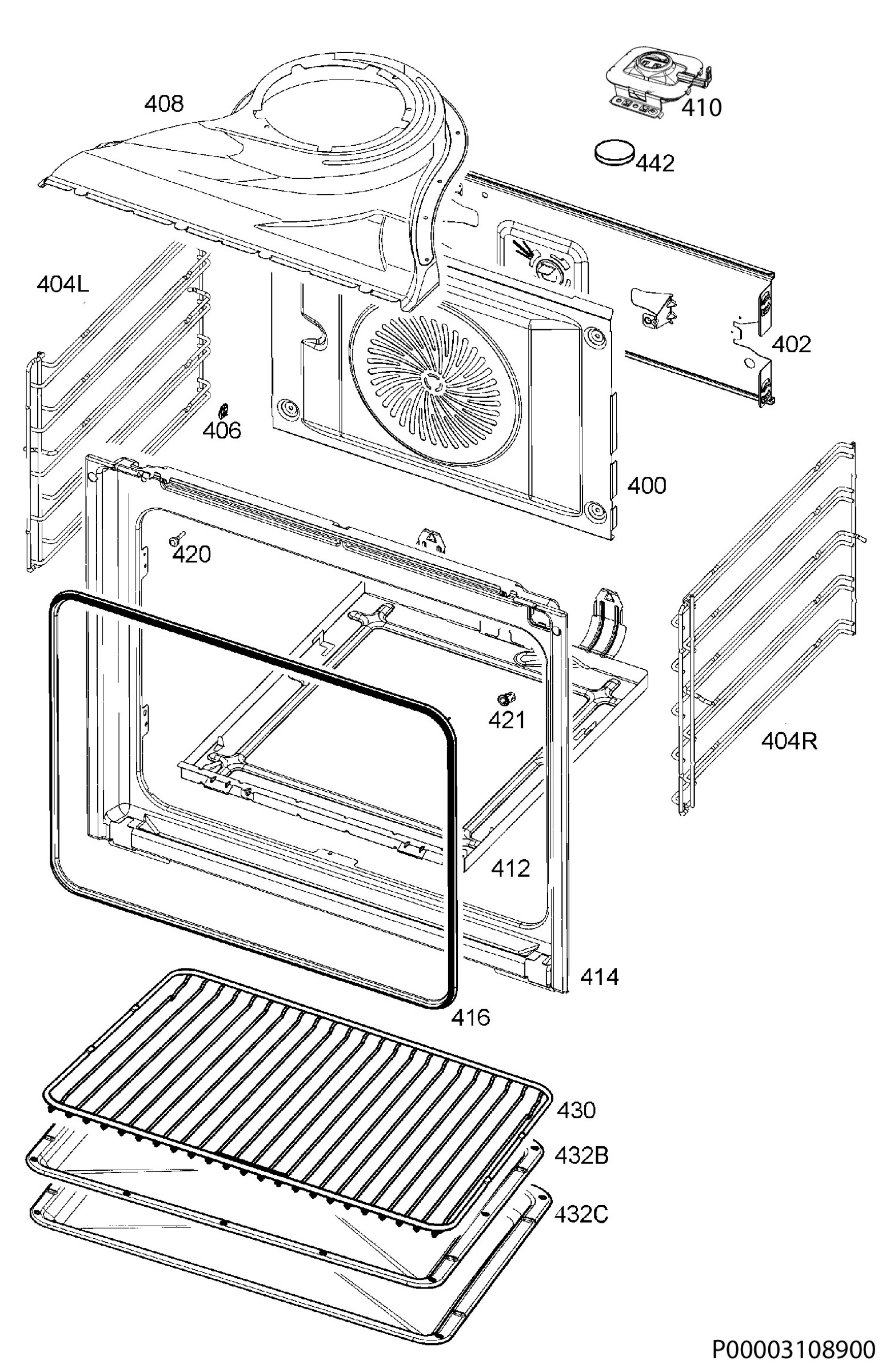 408
410
442
404L
402
406
400
420
421
404R
412
414
416
430
432B
432C
P00003108900