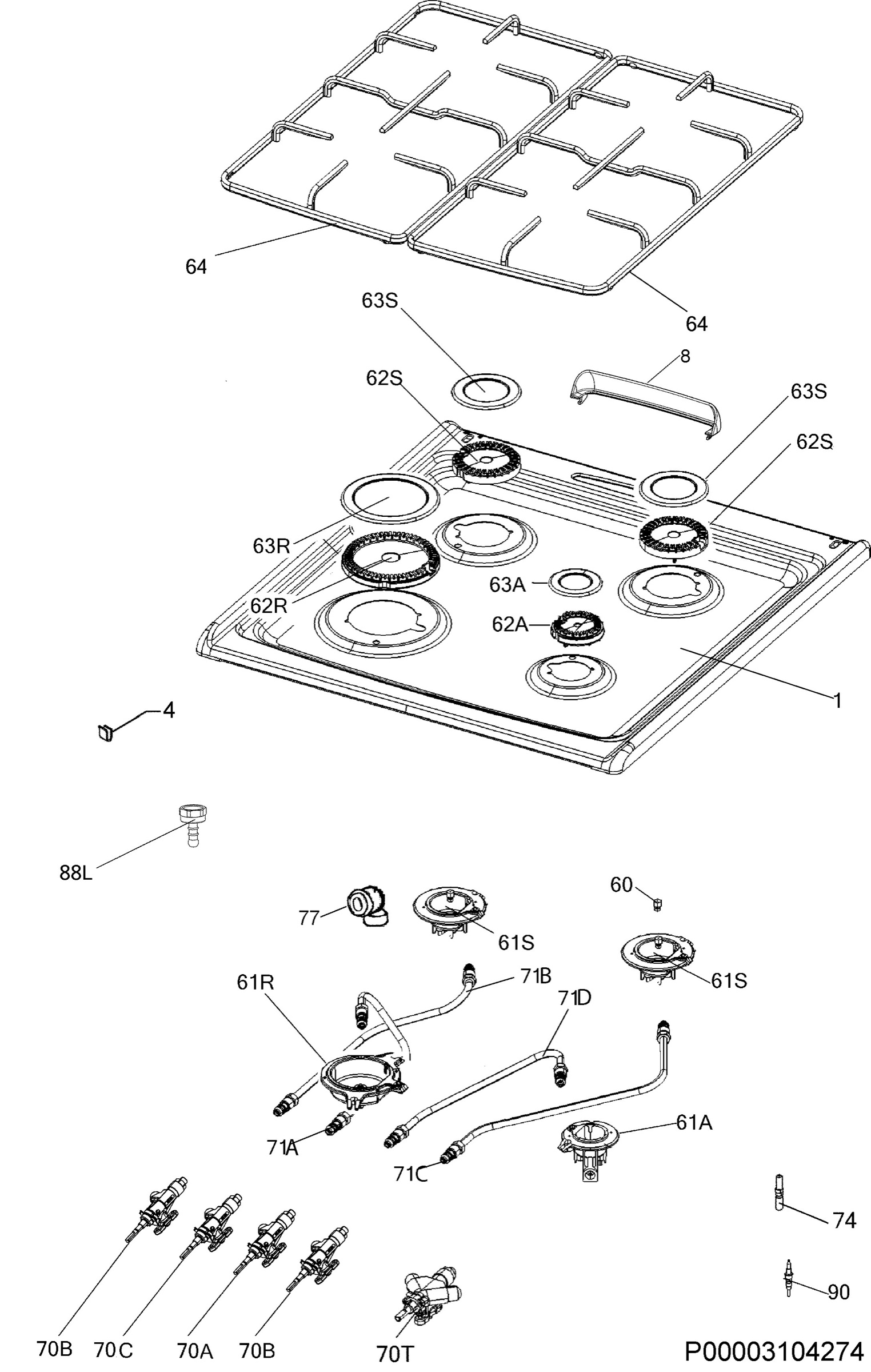 64
64
63S
8
62S
63S
62S
63R
63A
62R
62A
1
4
88L
60
77
61S
61S
61R
71B
71D
61A
71A
71C
74
90
70B
70C
70A
70B
70T
P00003104274