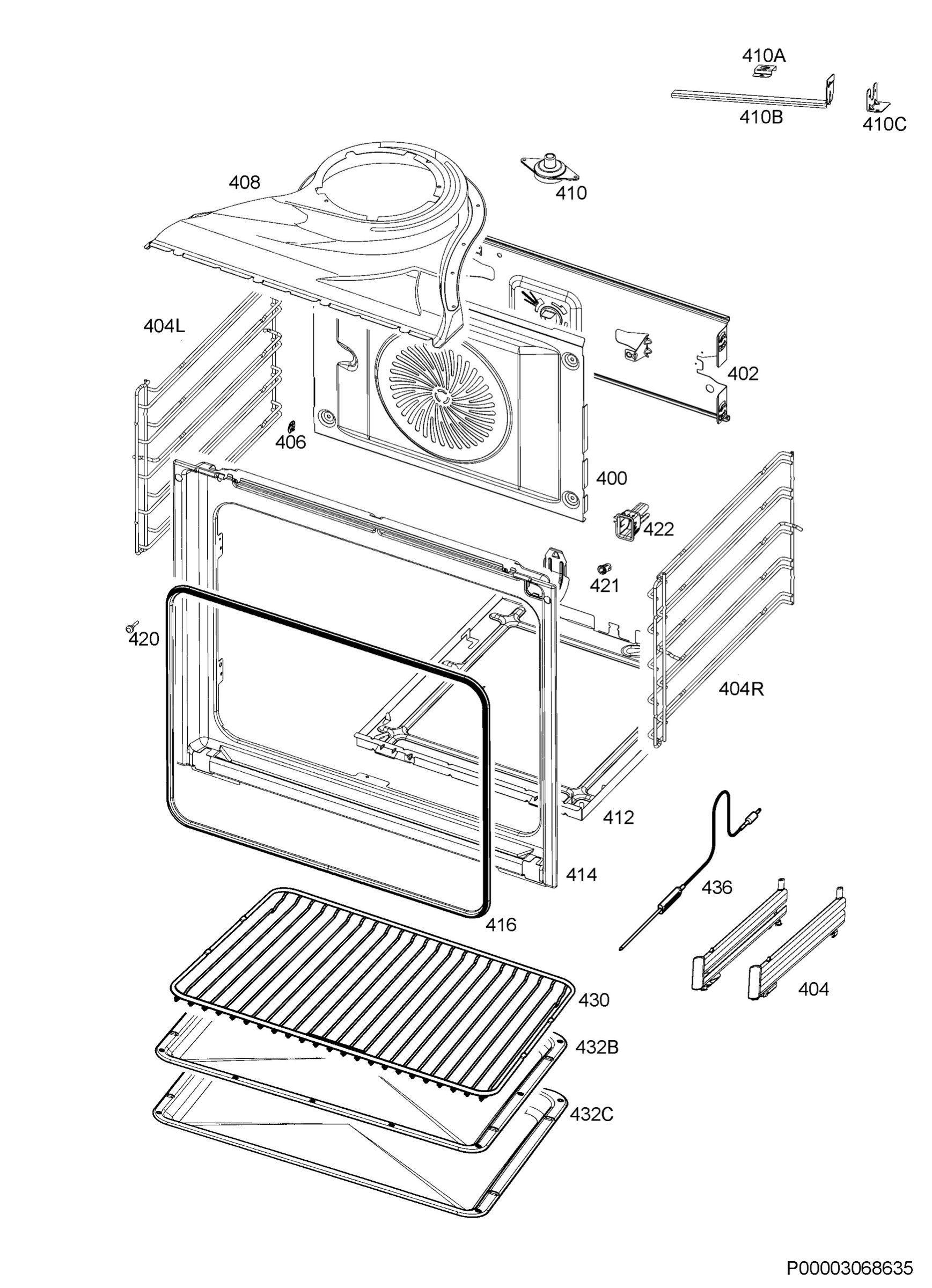 410A
410B
410C
408
410
404L
402
406
400
422
421
420
404R
412
414
436
416
404
430
432B
432C
P00003068635