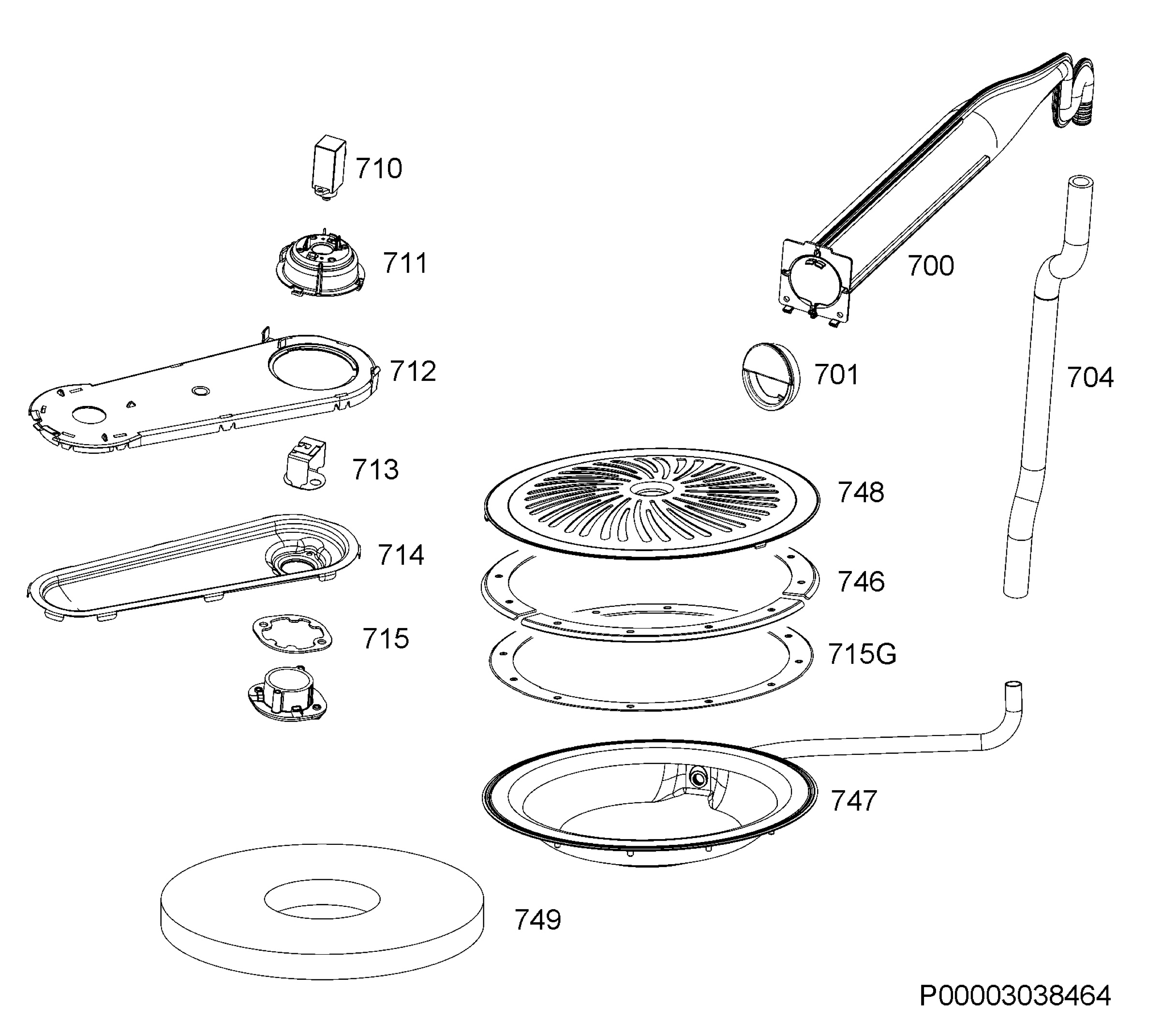 710
711
712
713
714
715
700
701
704
748
746
715G
747
749
P00003038464