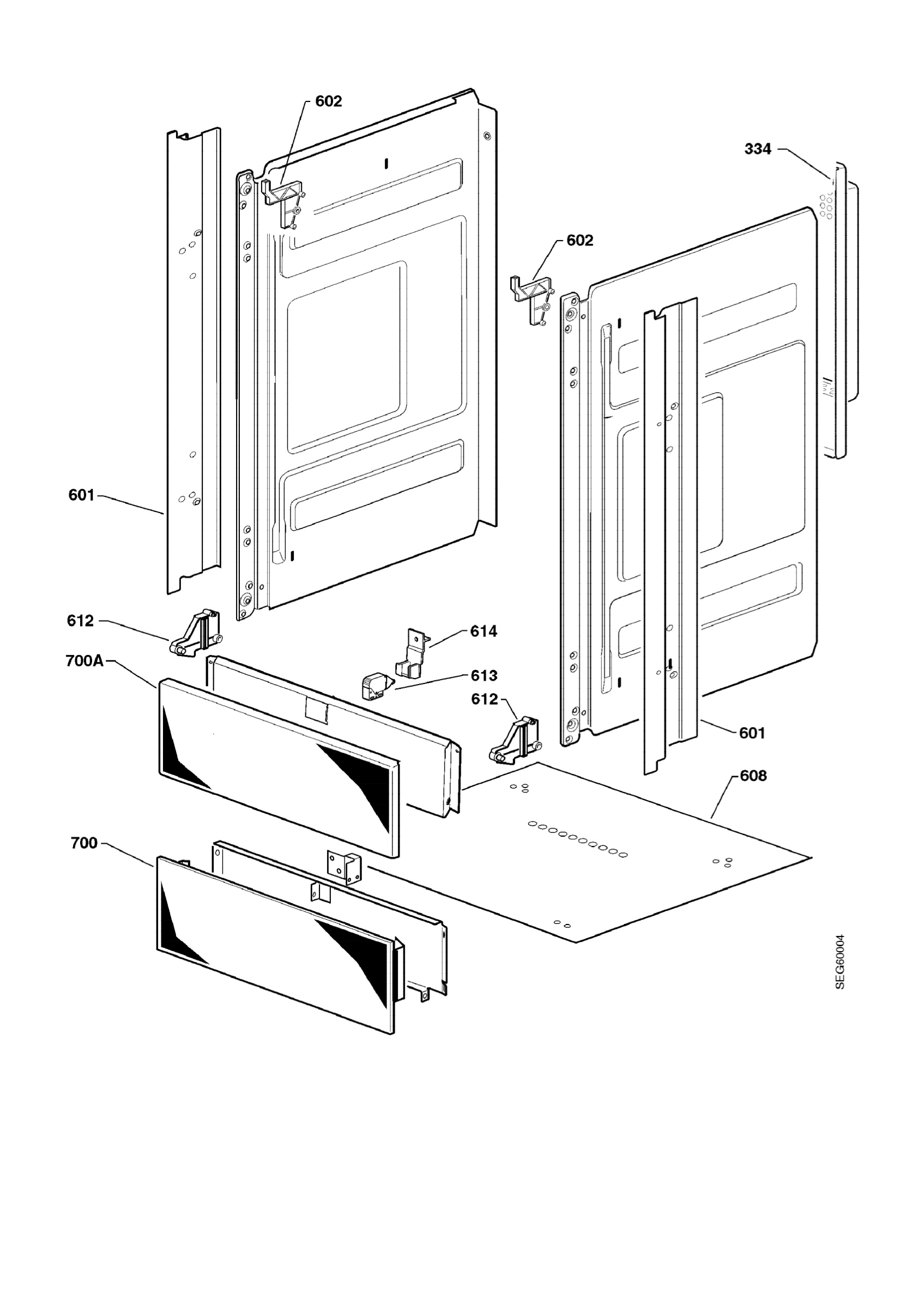 602
334
602
601
612
614
700A
613
612
601
608
700
SEG60004