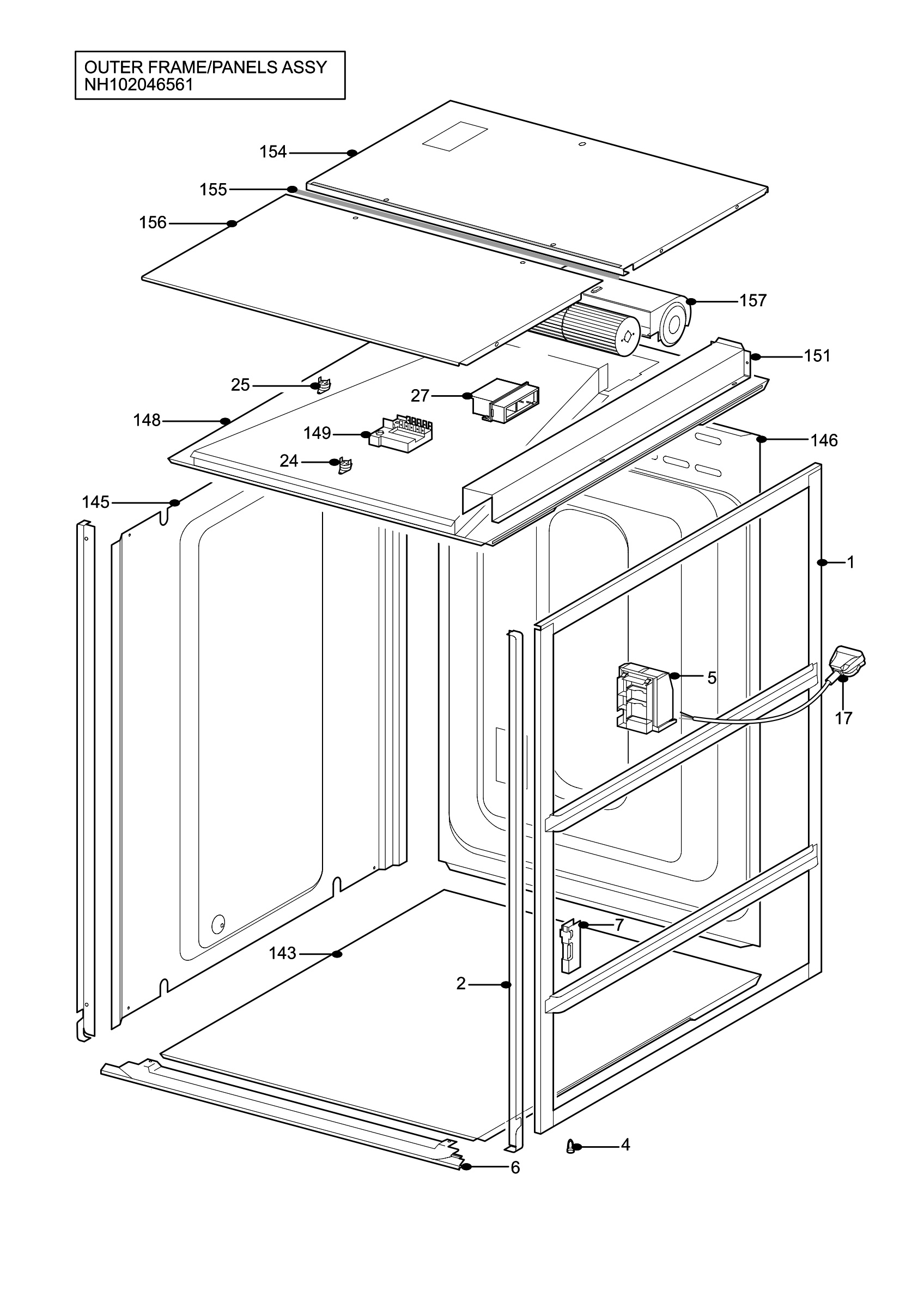 OUTER FRAME/PANELS ASSY
NH102046561

154
155
156
157
151
25
27
148
149
146
24
145
1
5
17
7
143
2
4
6