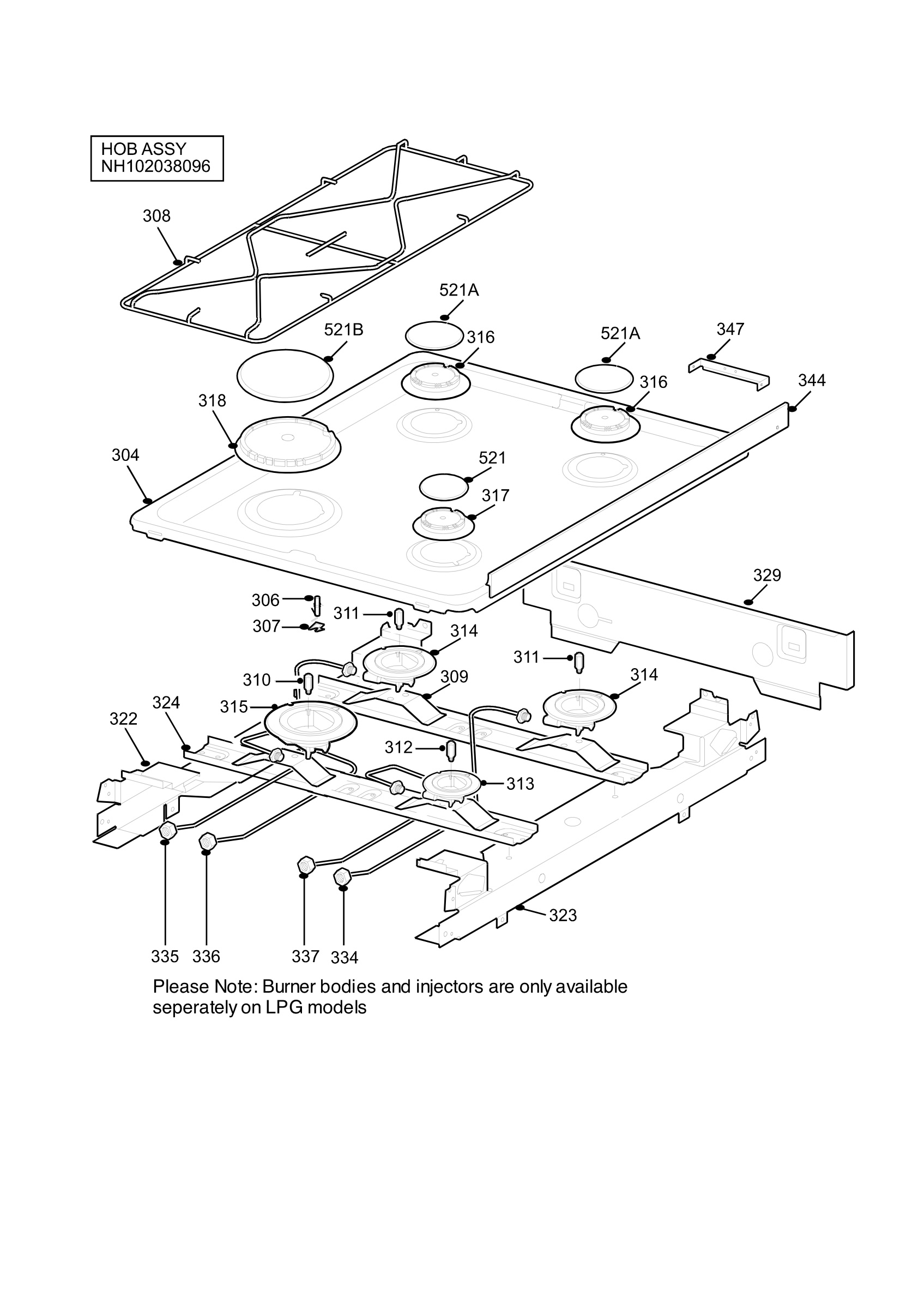 HOB ASSY
NH102038096

308

521A

521B

316

521A

347

316

344

318

304

521

317

329

306

311

307

314

311

310

309

314

324

315

322

312

313

323

335 336 337 334

Please Note: Burner bodies and injectors are only available seperately on LPG models