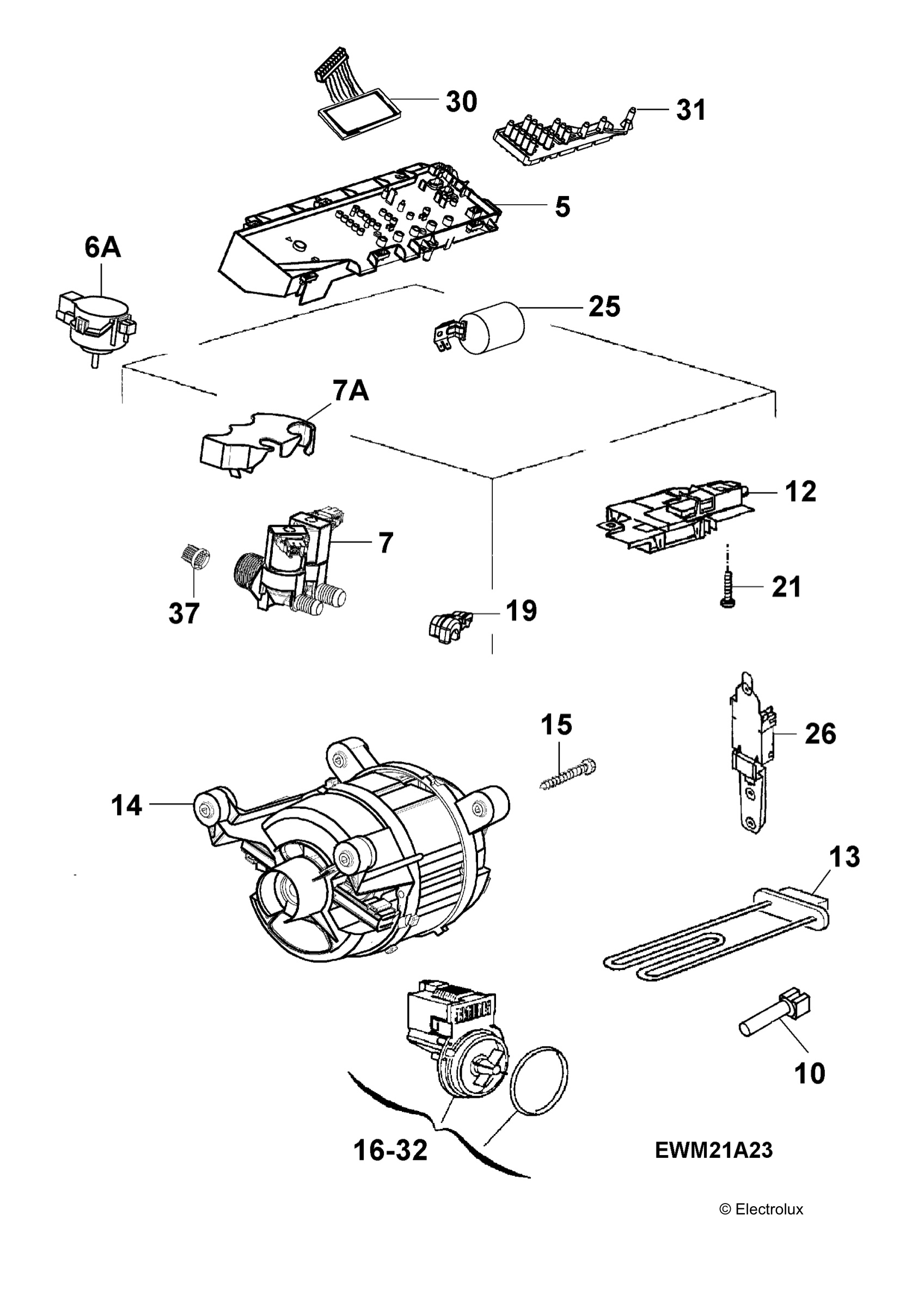 30
31
5
6A
25
7A
12
7
37
19
21
15
26
14
13
10
16-32
EWM21A23
© Electrolux