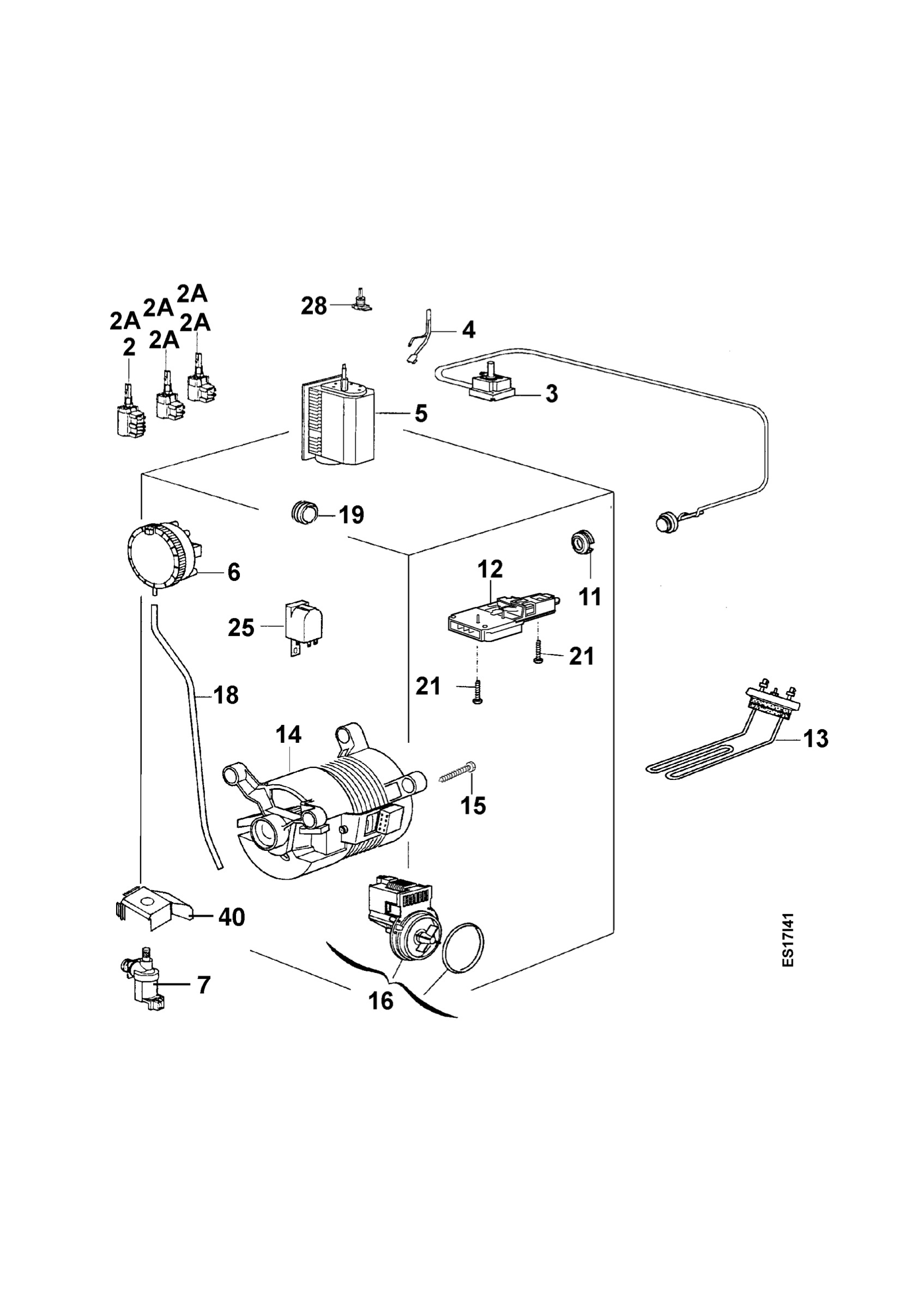 2A
2A
2A
2A
2A
2
28
4
3
5
19
6
12
11
25
21
21
18
13
14
15
40
7
16
ES17I41