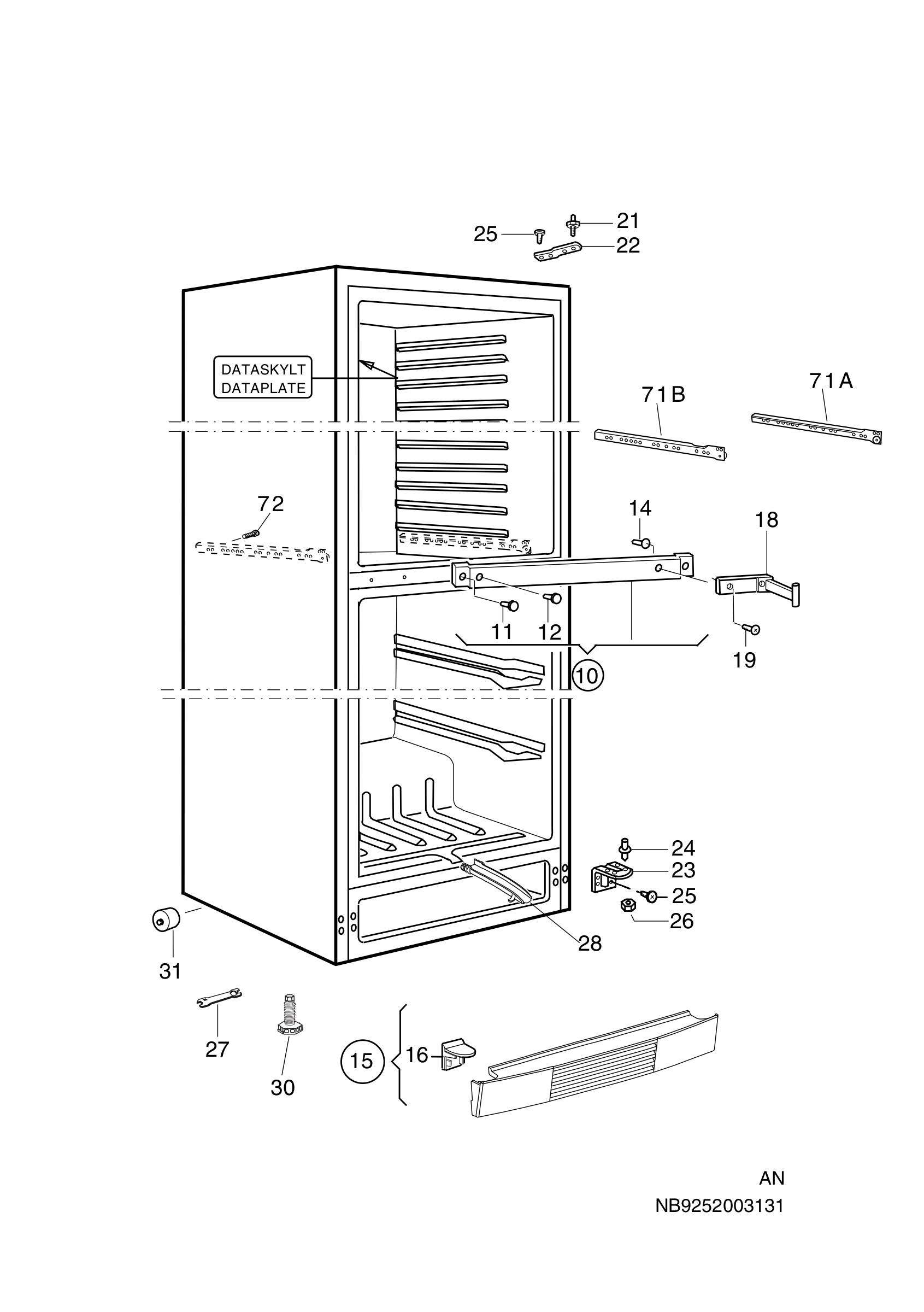 25
21
22
DATASKYLT
DATAPLATE
71B
71A
72
14
18
11
12
19
10
24
23
25
26
28
31
27
30
15
16
AN
NB9252003131