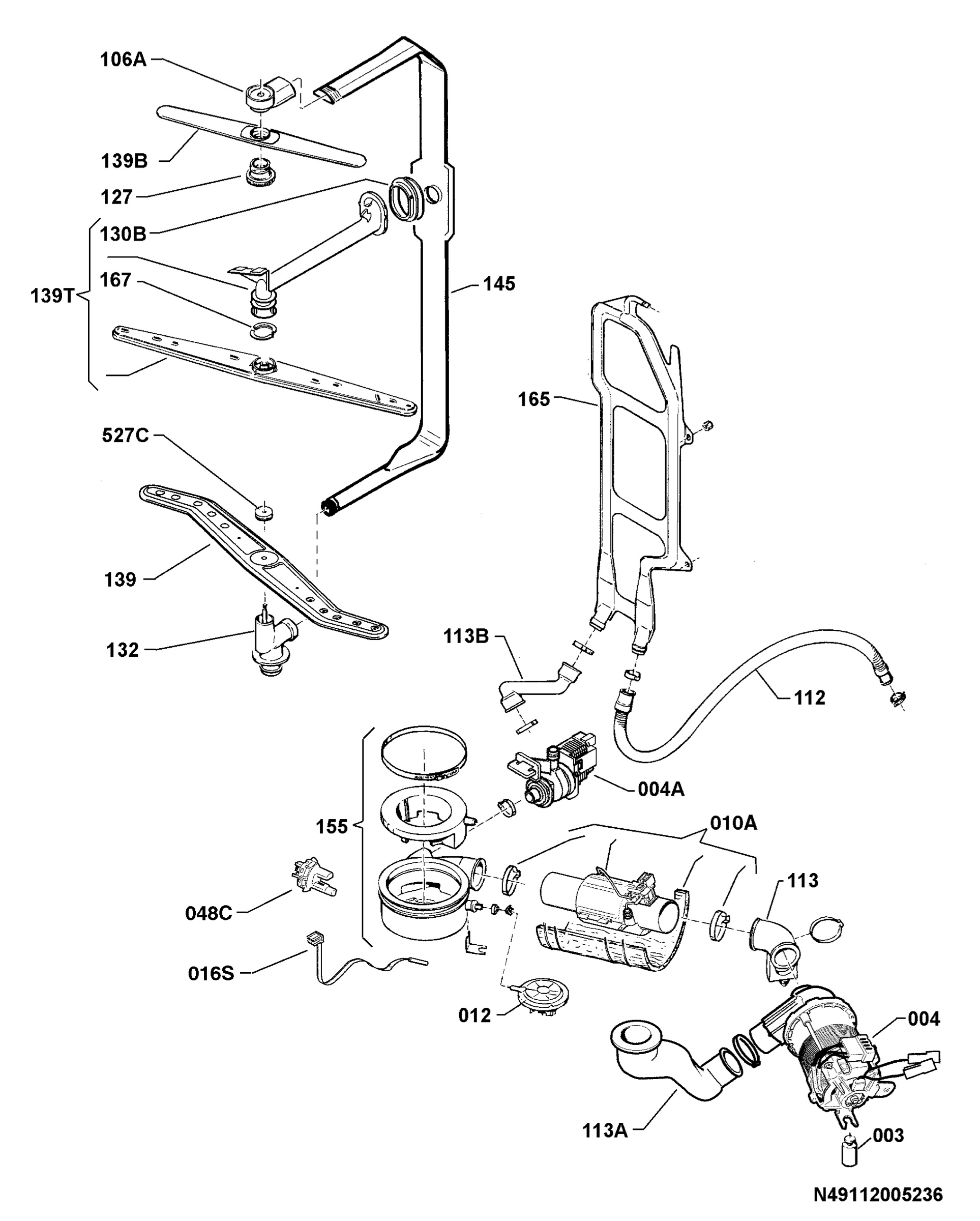 106A
139B
127
130B
139T
167
145
165
527C
139
132
113B
112
004A
155
010A
113
048C
016S
012
004
113A
003
N49112005236