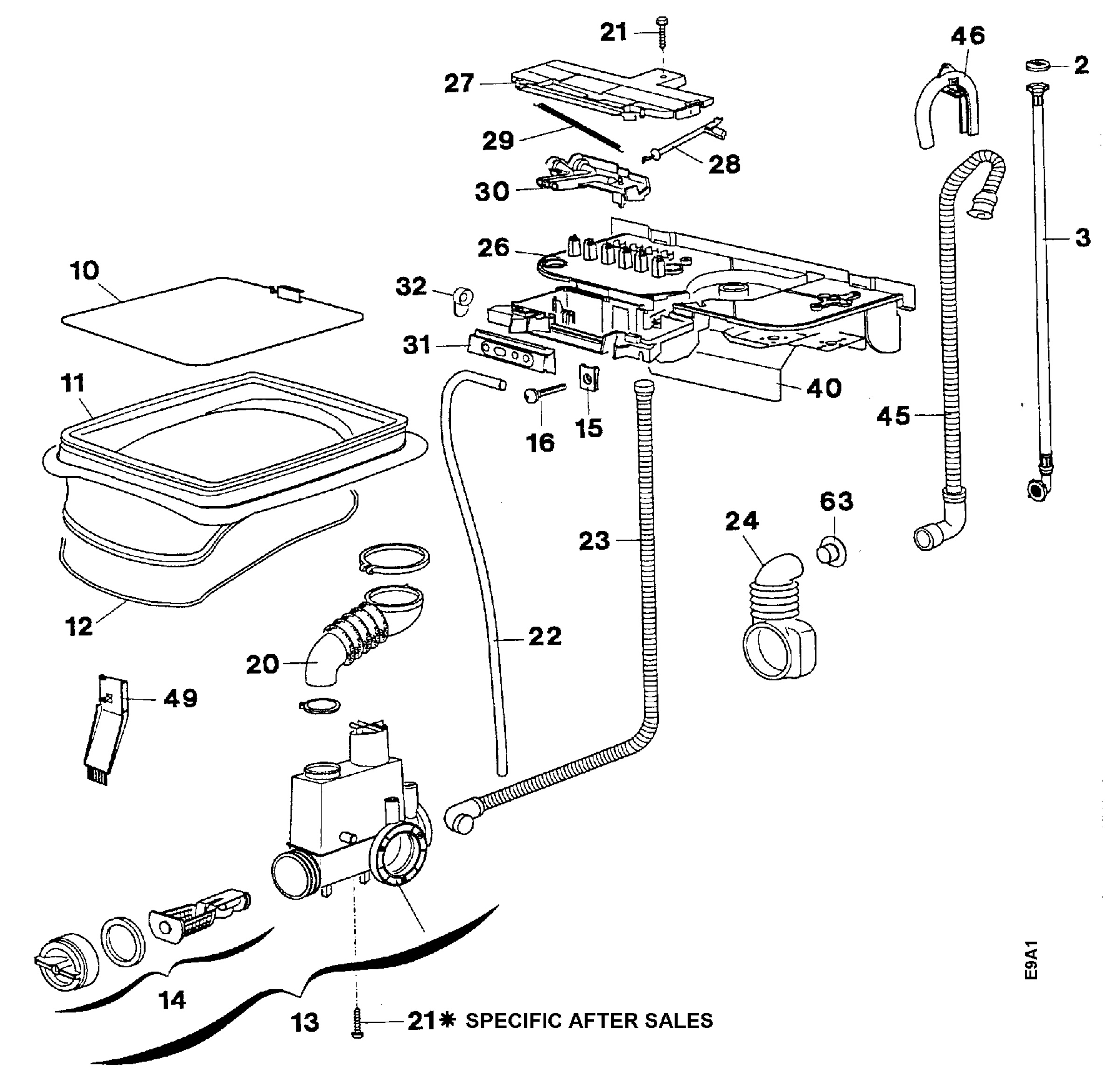 21
46
2
27
29
28
30
3
26
10
32
31
40
11
16
15
45
63
24
23
12
22
20
49
14
13
21✱ SPECIFIC AFTER SALES
E9A1