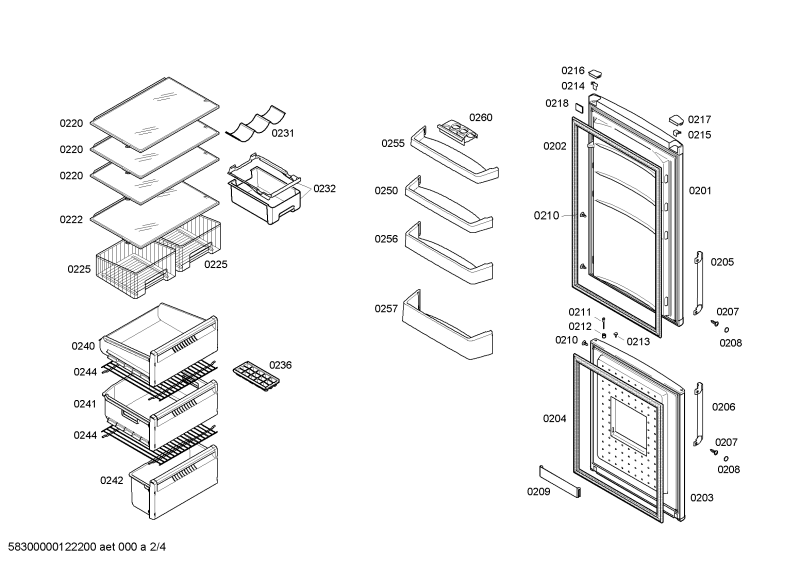 0220
0220
0220
0222
0225
0225
0231
0232
0240
0244
0241
0244
0242
0236
0260
0255
0250
0256
0257
0216
0214
0218
0217
0215
0202
0201
0210
0205
0211
0212
0210
0213
0207
0208
0204
0206
0207
0208
0209
0203
58300000122200 aet 000 a 2/4