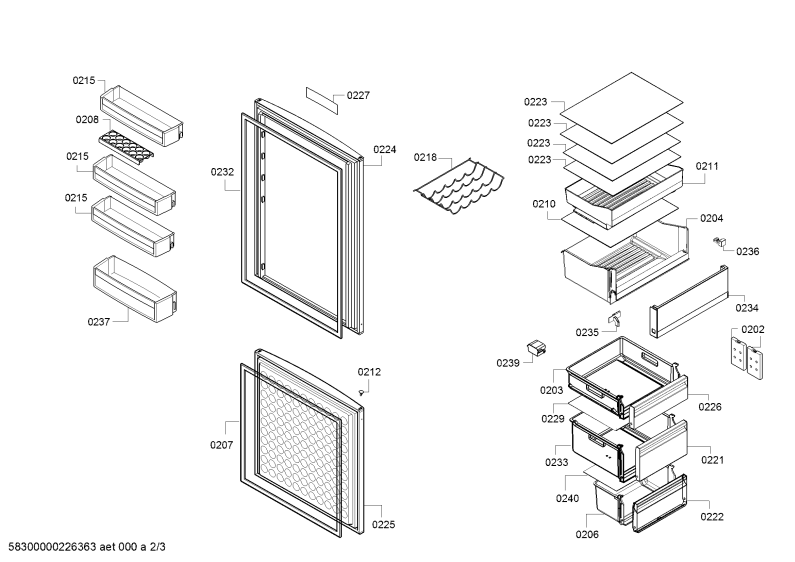 0215
0208
0215
0215
0237
0227
0224
0232
0212
0207
0225
0218
0223
0223
0223
0223
0211
0210
0204
0236
0234
0235
0202
0239
0203
0226
0229
0233
0221
0240
0222
0206
58300000226363 aet 000 a 2/3