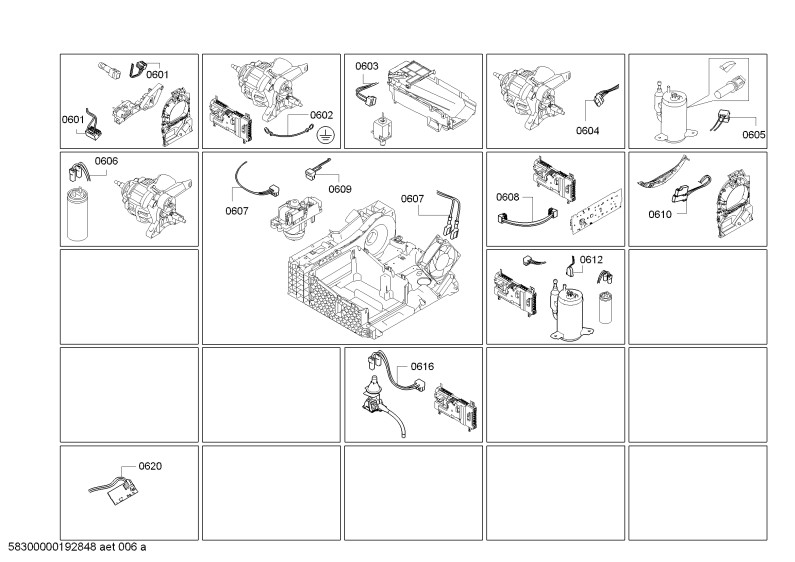 0601
0601
0602
0603
0604
0605
0606
0607
0609
0607
0608
0610
0612
0616
0620

58300000192848 aet 006 a