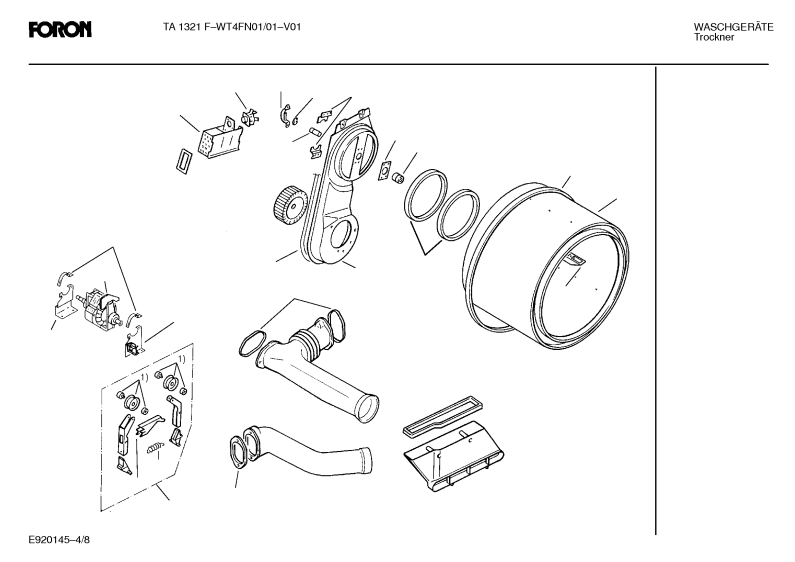 FORON

TA 1321 F–WT4FN01/01–V01

WASCHGERÄTE
Trockner

1)

1)

E920145–4/8