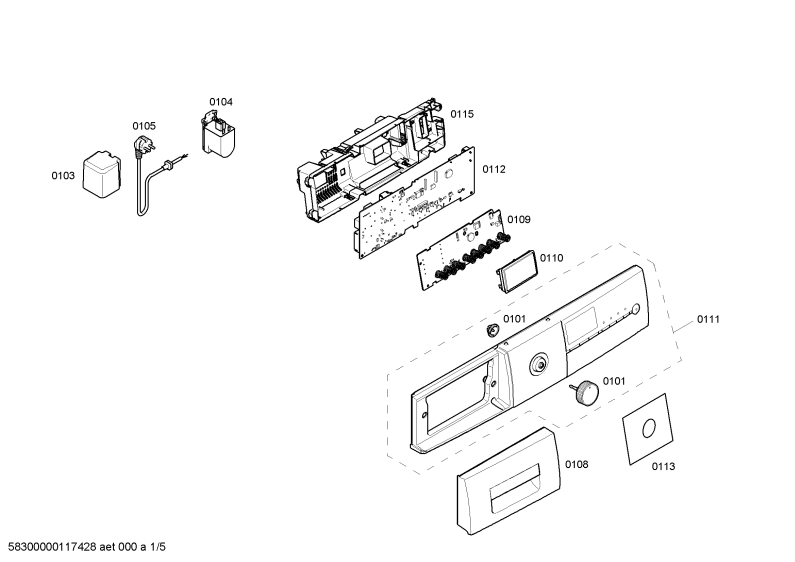 0104
0105
0103
0115
0112
0109
0110
0101
0111
0101
0108
0113
58300000117428 aet 000 a 1/5