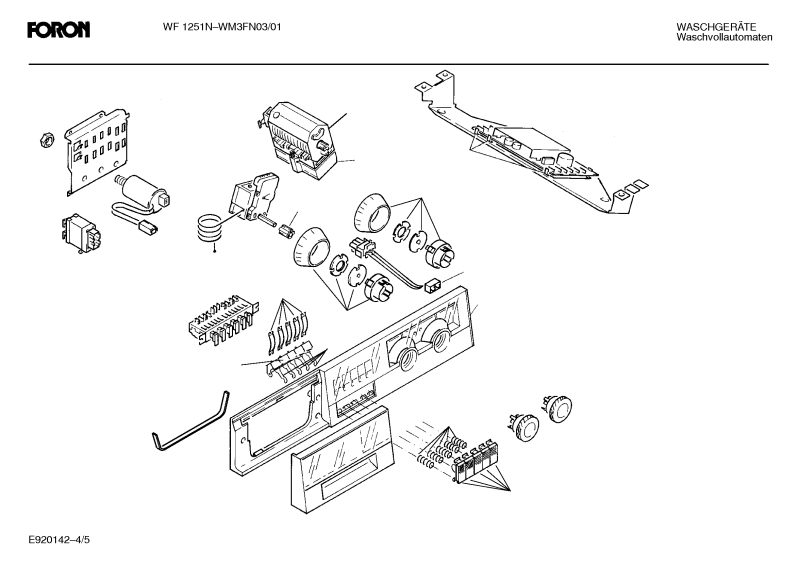 FORON

WF 1251N–WM3FN03/01

WASCHGERÄTE
Waschvollautomaten

E920142–4/5