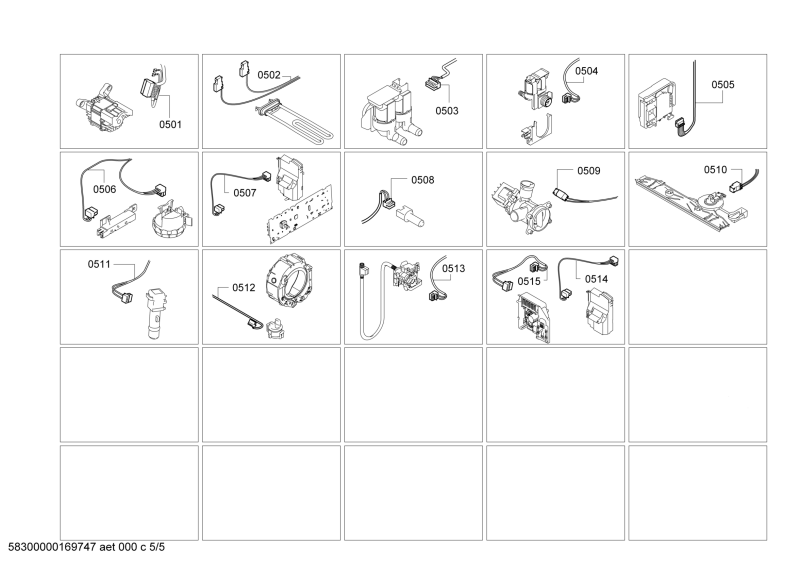 0501
0502
0503
0504
0505
0506
0507
0508
0509
0510
0511
0512
0513
0515
0514

58300000169747 aet 000 c 5/5