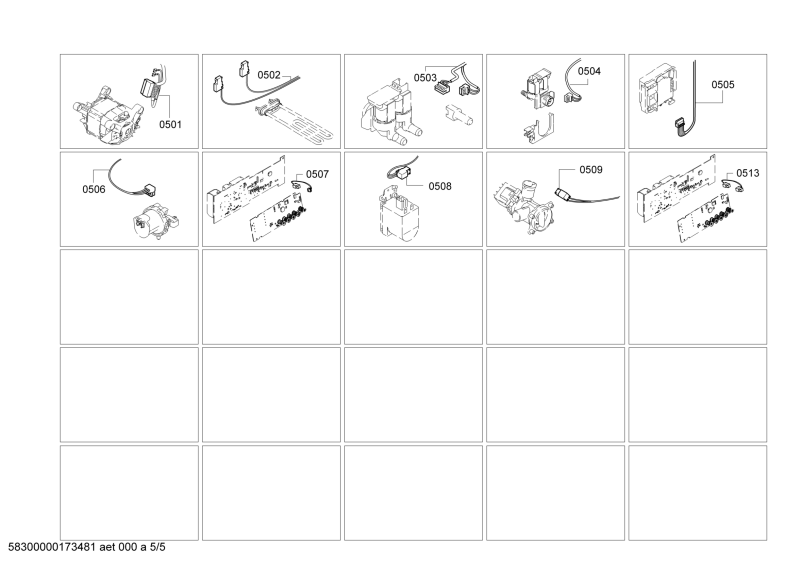 0501

0502

0503

0504

0505

0506

0507

0508

0509

0513

58300000173481 aet 000 a 5/5