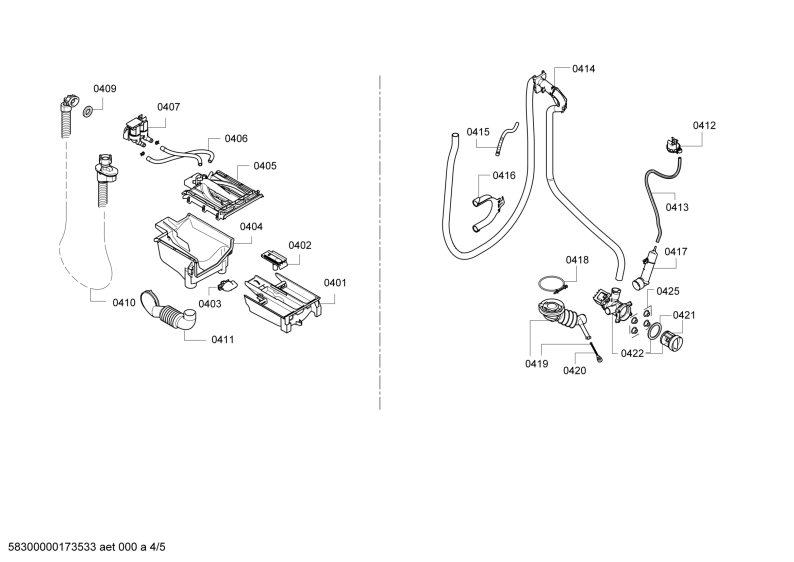 0409
0407
0406
0405
0404
0402
0401
0403
0410
0411
0414
0415
0416
0412
0413
0417
0418
0425
0421
0419
0420
0422
58300000173533 aet 000 a 4/5