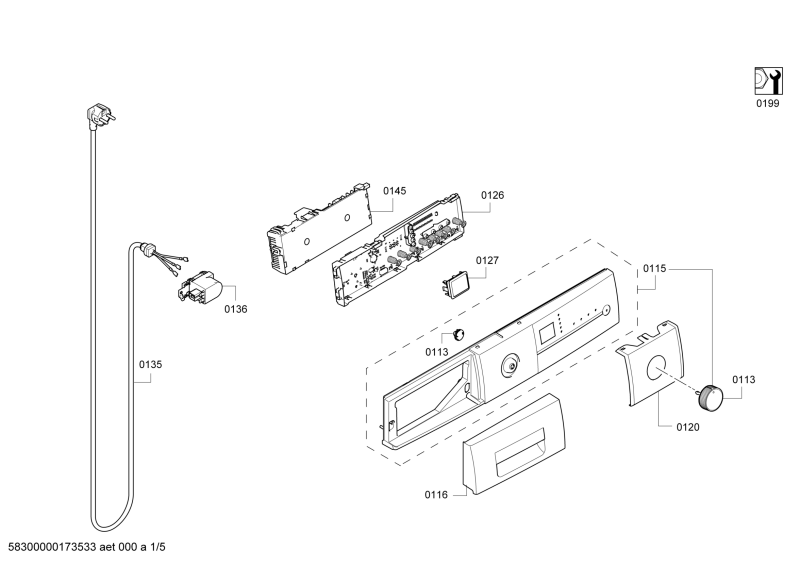 0199

0145

0126

0127

0115

0136

0113

0135

0113

0120

0116

58300000173533 aet 000 a 1/5