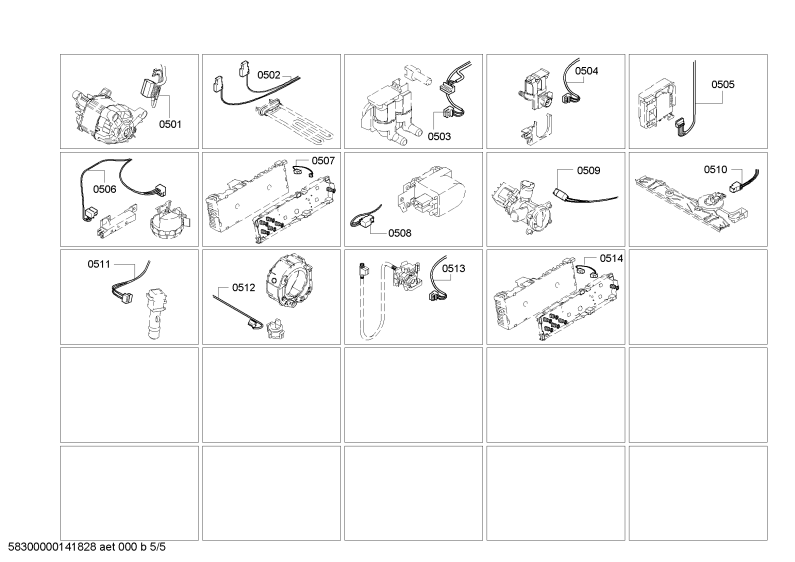 0501
0502
0503
0504
0505
0506
0507
0508
0509
0510
0511
0512
0513
0514

58300000141828 aet 000 b 5/5