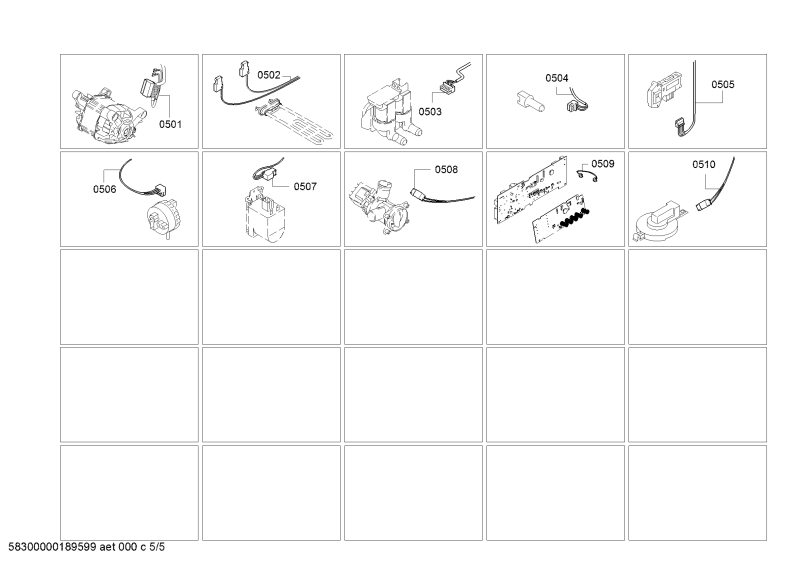 0501

0502

0503

0504

0505

0506

0507

0508

0509

0510

58300000189599 aet 000 c 5/5