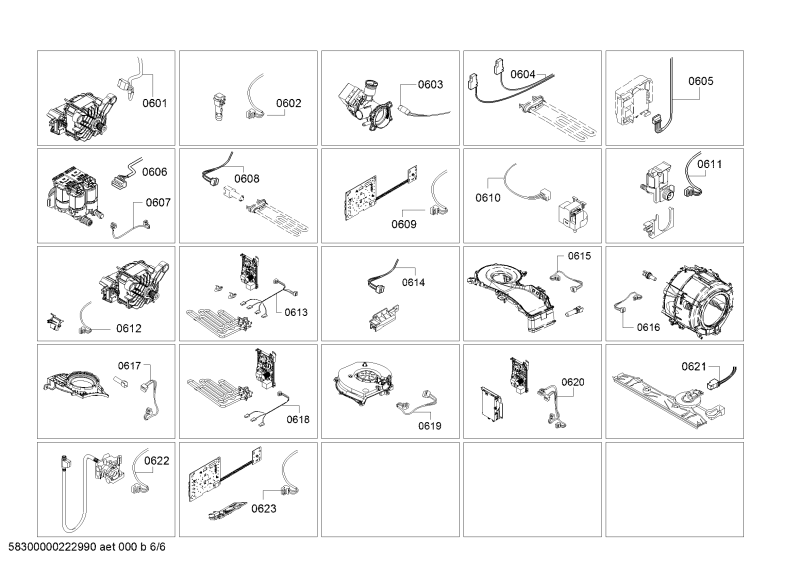 0601

0602

0603

0604

0605

0606

0607

0608

0609

0610

0611

0612

0613

0614

0615

0616

0617

0618

0619

0620

0621

0622

0623

58300000222990 aet 000 b 6/6