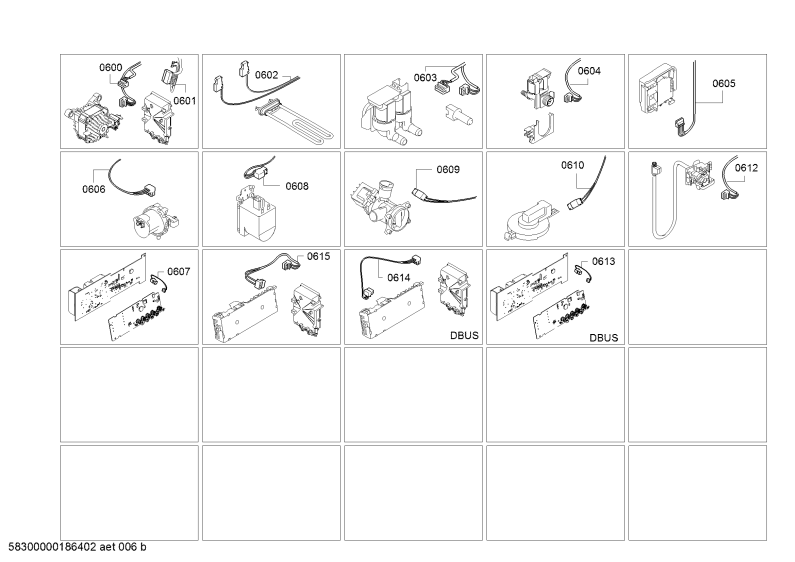 0600
0601

0602

0603

0604

0605

0606

0608

0609

0610

0612

0607

0615

0614
DBUS

0613
DBUS

58300000186402 aet 006 b