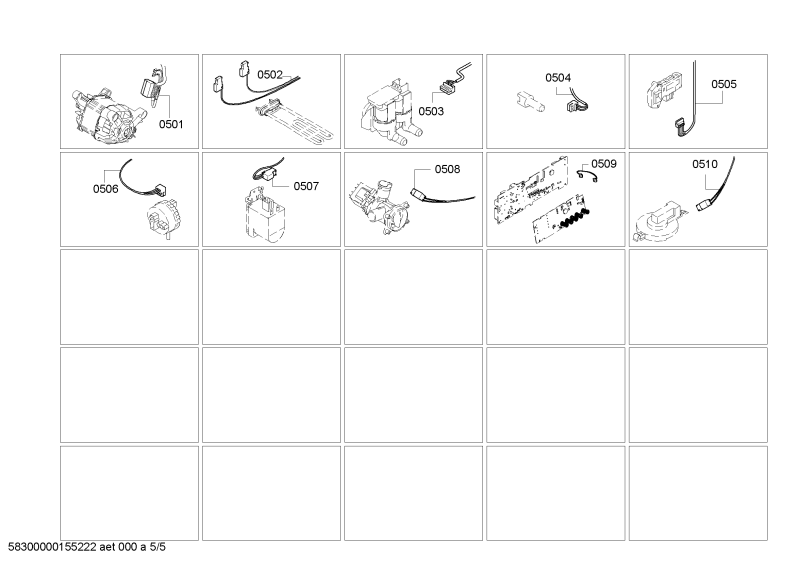 0501

0502

0503

0504

0505

0506

0507

0508

0509

0510

58300000155222 aet 000 a 5/5