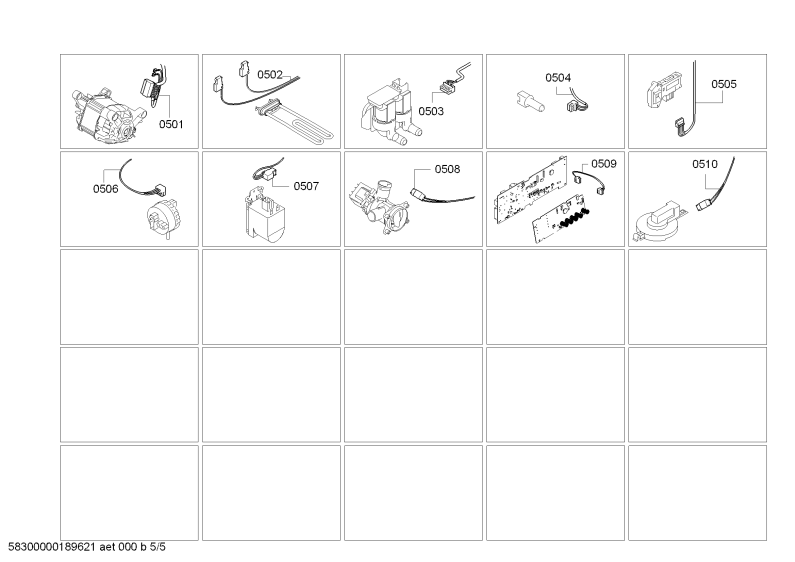 0501
0502
0503
0504
0505
0506
0507
0508
0509
0510

58300000189621 aet 000 b 5/5