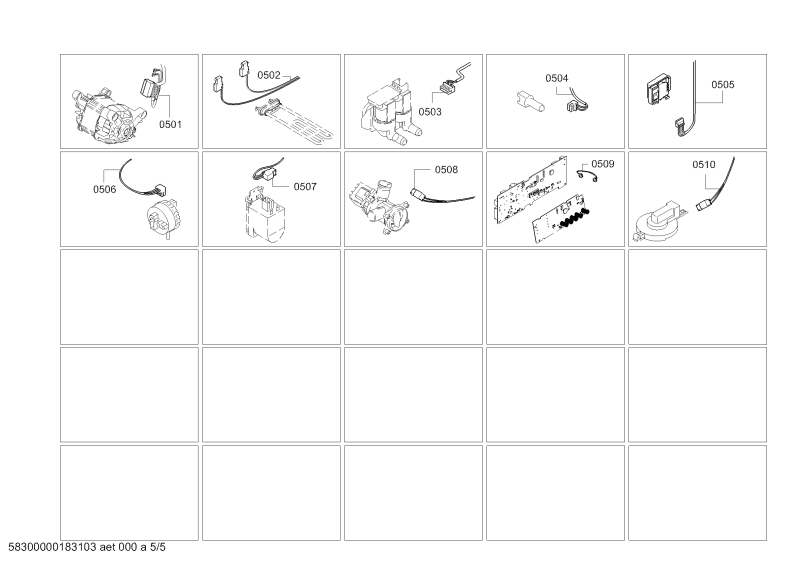 0501

0502

0503

0504

0505

0506

0507

0508

0509

0510

58300000183103 aet 000 a 5/5