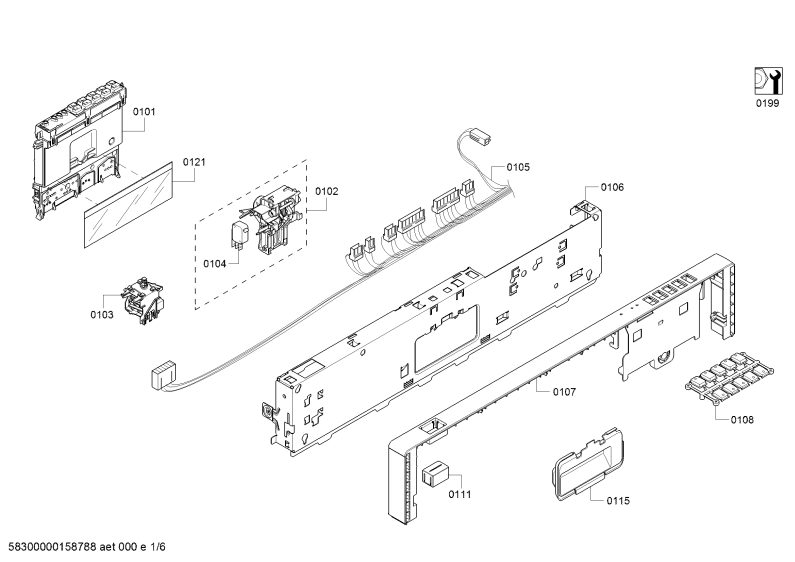 0199

0101

0121

0102

0105

0106

0104

0103

0107

0108

0111

0115

58300000158788 aet 000 e 1/6