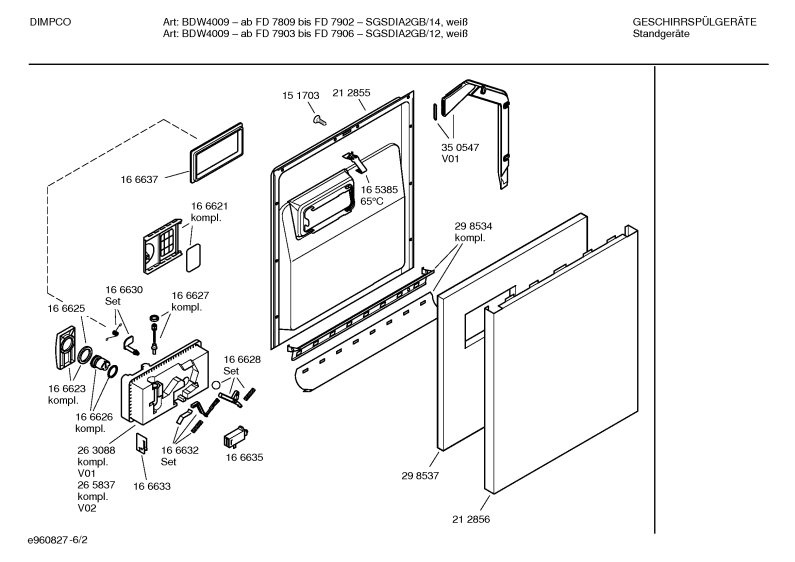 DIMPCO

Art: BDW4009 – ab FD 7809 bis FD 7902 – SGSDIA2GB/14, weiß
Art: BDW4009 – ab FD 7903 bis FD 7906 – SGSDIA2GB/12, weiß

GESCHIRRSPÜLGERÄTE
Standgeräte

15 1703
21 2855
35 0547
V01
16 6637
16 5385
65°C
16 6621
kompl.
29 8534
kompl.
16 6630
Set
16 6627
kompl.
16 6625
16 6628
Set
16 6623
kompl.
16 6626
kompl.
26 3088
kompl.
V01
26 5837
kompl.
V02
16 6632
Set
16 6635
16 6633
29 8537
21 2856

e960827-6/2