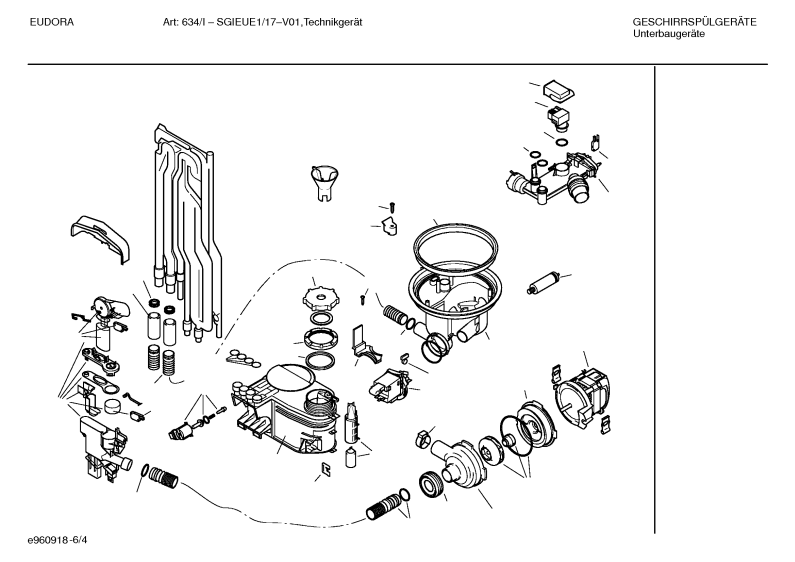 EUDORA

Art: 634/I – SGIEUE1/17–V01,Technikgerät

GESCHIRRSPÜLGERÄTE
Unterbaugeräte

e960918-6/4