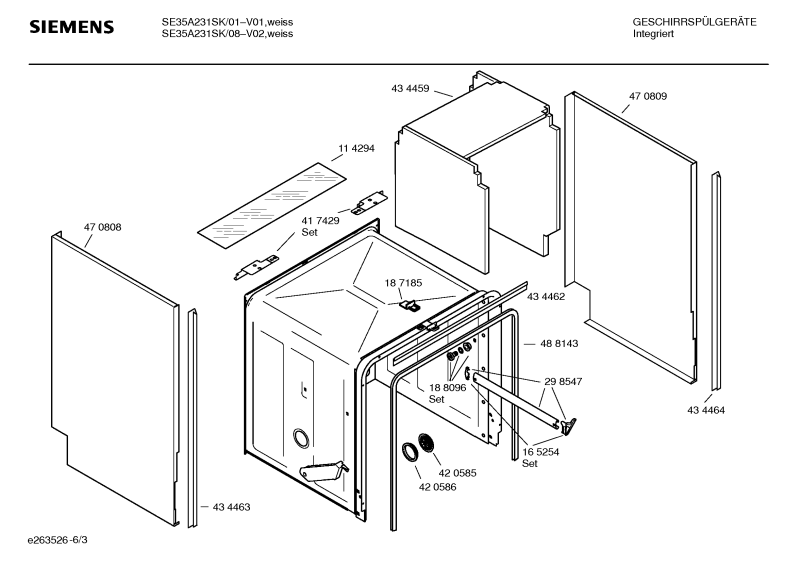 SIEMENS

SE35A231SK/01–V01,weiss
SE35A231SK/08–V02,weiss

GESCHIRRSPÜLGERÄTE
Integriert

43 4459

47 0809

11 4294

41 7429
Set

47 0808

18 7185

43 4462

48 8143

18 8096
Set

29 8547

43 4464

16 5254
Set

42 0585

42 0586

43 4463

e263526-6/3