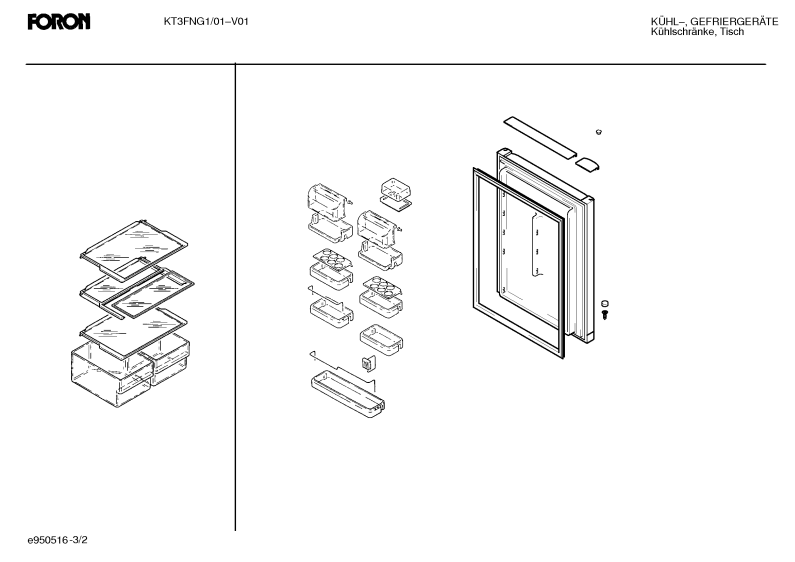 FORON

KT3FNG1/01–V01

KÜHL–, GEFRIERGERÄTE
Kühlschränke, Tisch

e950516-3/2