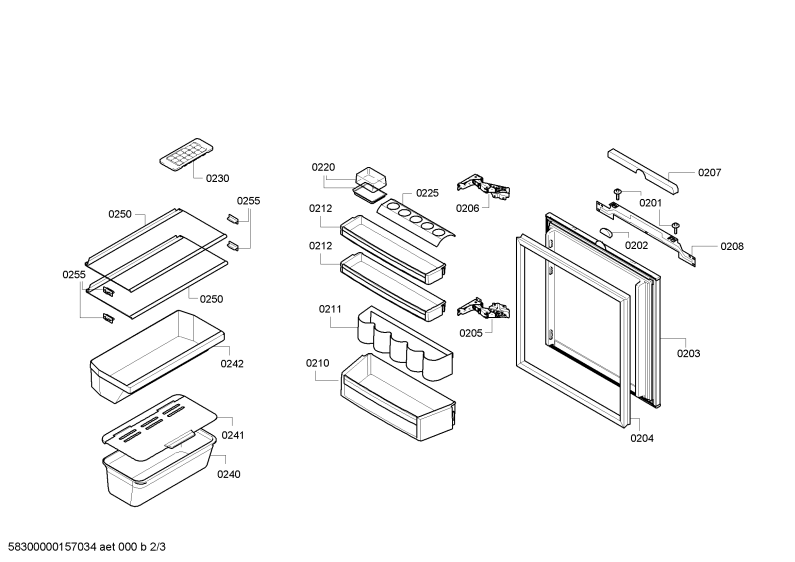 0230
0250
0255
0255
0250
0242
0241
0240
0220
0225
0212
0212
0211
0210
0206
0205
0207
0201
0202
0208
0203
0204
58300000157034 aet 000 b 2/3