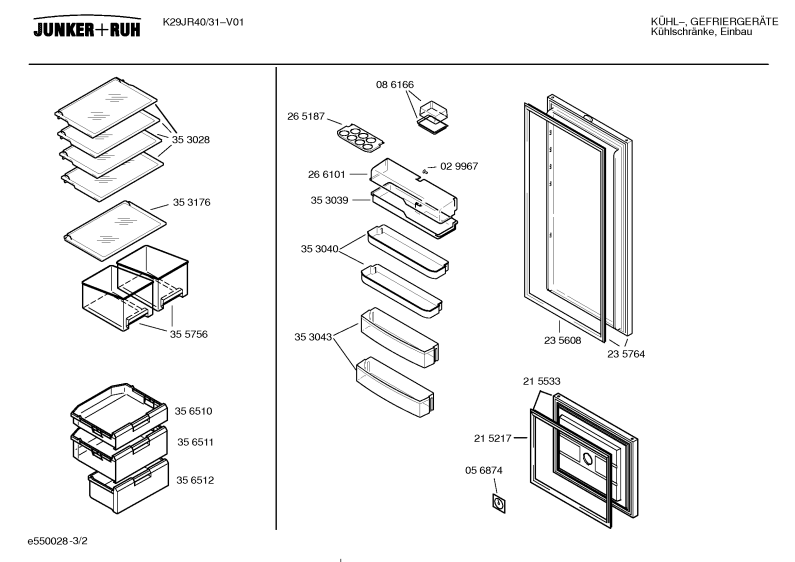 JUNKER+RUH

K29JR40/31–V01

KÜHL–, GEFRIERGERÄTE
Kühlschränke, Einbau

35 3028

35 3176

35 5756

35 6510

35 6511

35 6512

08 6166

26 5187

26 6101

02 9967

35 3039

35 3040

35 3043

23 5608

23 5764

21 5533

21 5217

05 6874

e550028-3/2