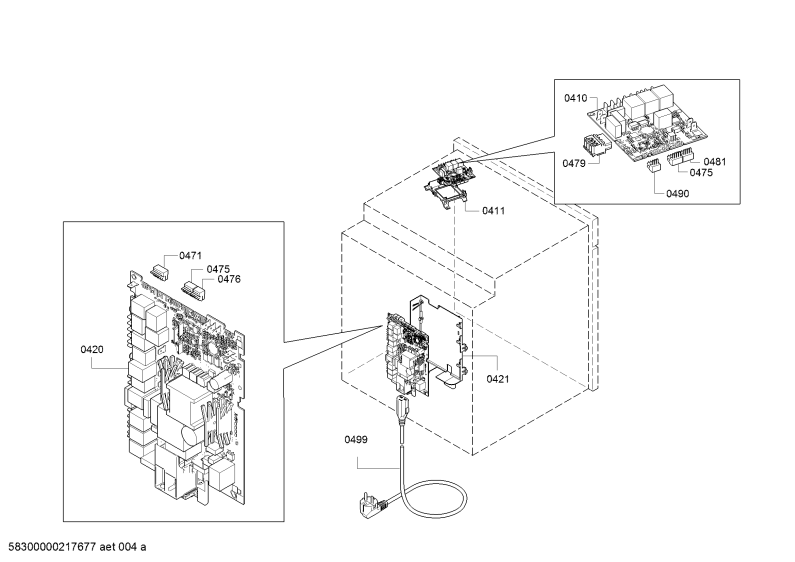 0410
0479
0481
0475
0490
0411
0471
0475
0476
0420
0421
0499
58300000217677 aet 004 a