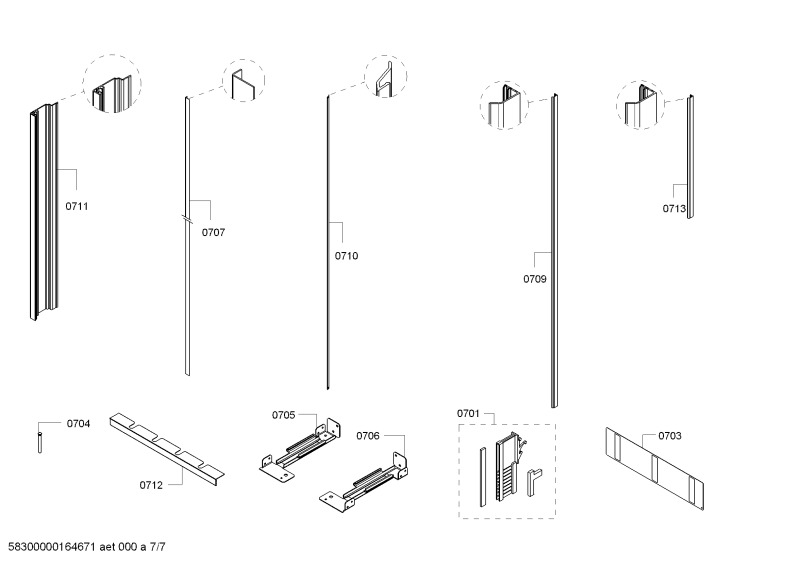 0711

0707

0710

0709

0713

0704

0712

0705

0706

0701

0703

58300000164671 aet 000 a 7/7