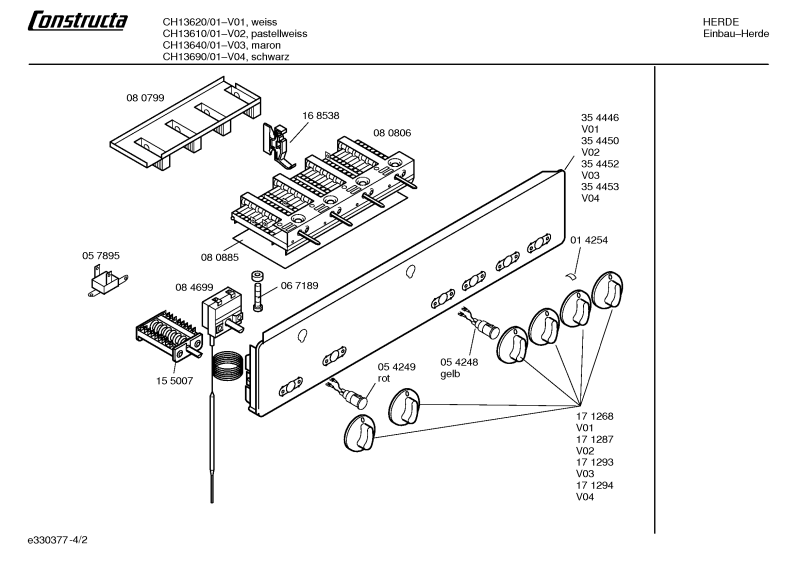 Constructa

CH13620/01–V01, weiss
CH13610/01–V02, pastellweiss
CH13640/01–V03, maron
CH13690/01–V04, schwarz

HERDE
Einbau–Herde

08 0799

16 8538

08 0806

35 4446
V01
35 4450
V02
35 4452
V03
35 4453
V04

08 0885

05 7895

08 4699

06 7189

01 4254

15 5007

05 4249
rot

05 4248
gelb

17 1268
V01
17 1287
V02
17 1293
V03
17 1294
V04

e330377-4/2