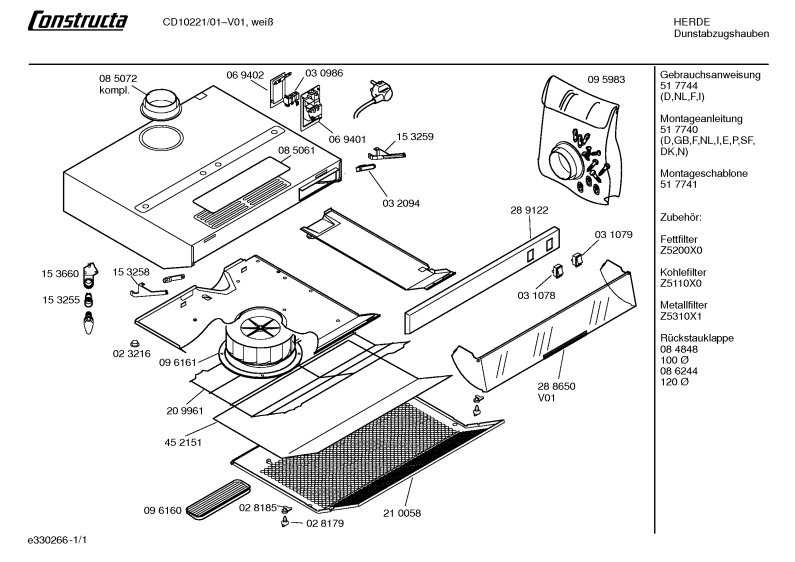 Constructa CD10221/01–V01, weiß

HERDE
Dunstabzugshauben

08 5072
kompl.

06 9402

03 0986

06 9401

15 3259

08 5061

03 2094

09 5983

28 9122

03 1079

03 1078

15 3660

15 3258

15 3255

02 3216

09 6161

20 9961

45 2151

28 8650
V01

09 6160

02 8185

02 8179

21 0058

Gebrauchsanweisung
51 7744
(D,NL,F,I)

Montageanleitung
51 7740
(D,GB,F,NL,I,E,P,SF,
DK,N)

Montageschablone
51 7741

Zubehör:

Fettfilter
Z5200X0

Kohlefilter
Z5110X0

Metallfilter
Z5310X1

Rückstauklappe
08 4848
100 Ø
08 6244
120 Ø

e330266-1/1